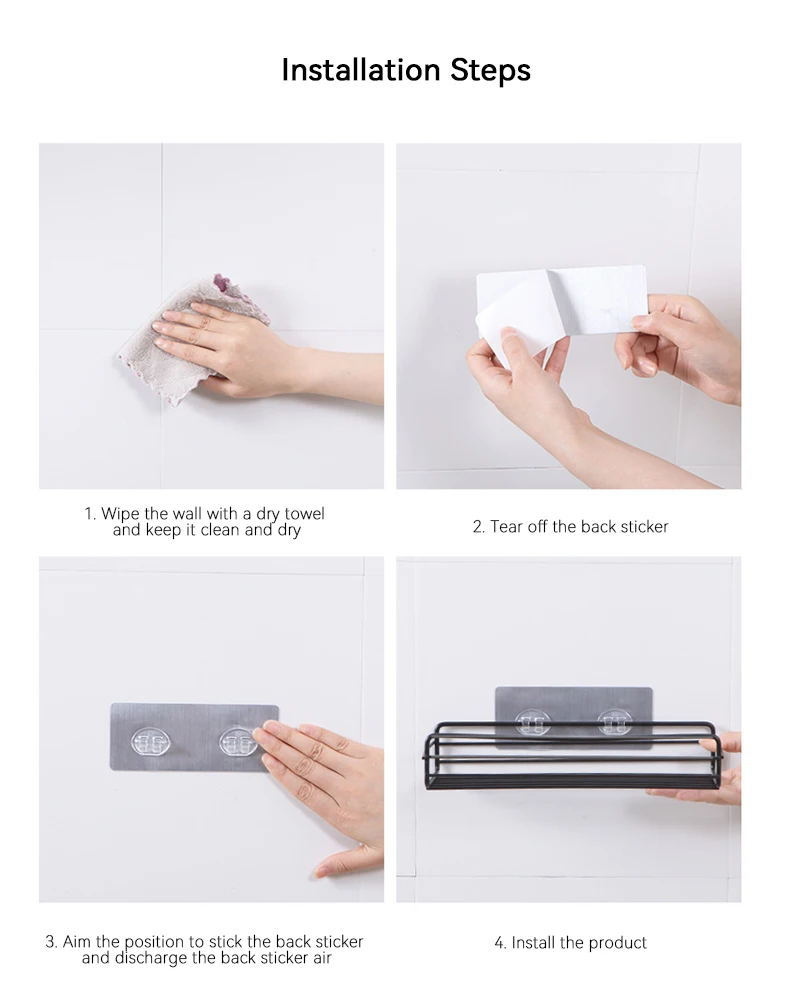 Installation Steps

1. Wipe the wall with a dry towel and keep it clean and dry

2. Tear off the back sticker

3. Aim the position to stick the back sticker and discharge the back sticker air

4. Install the product