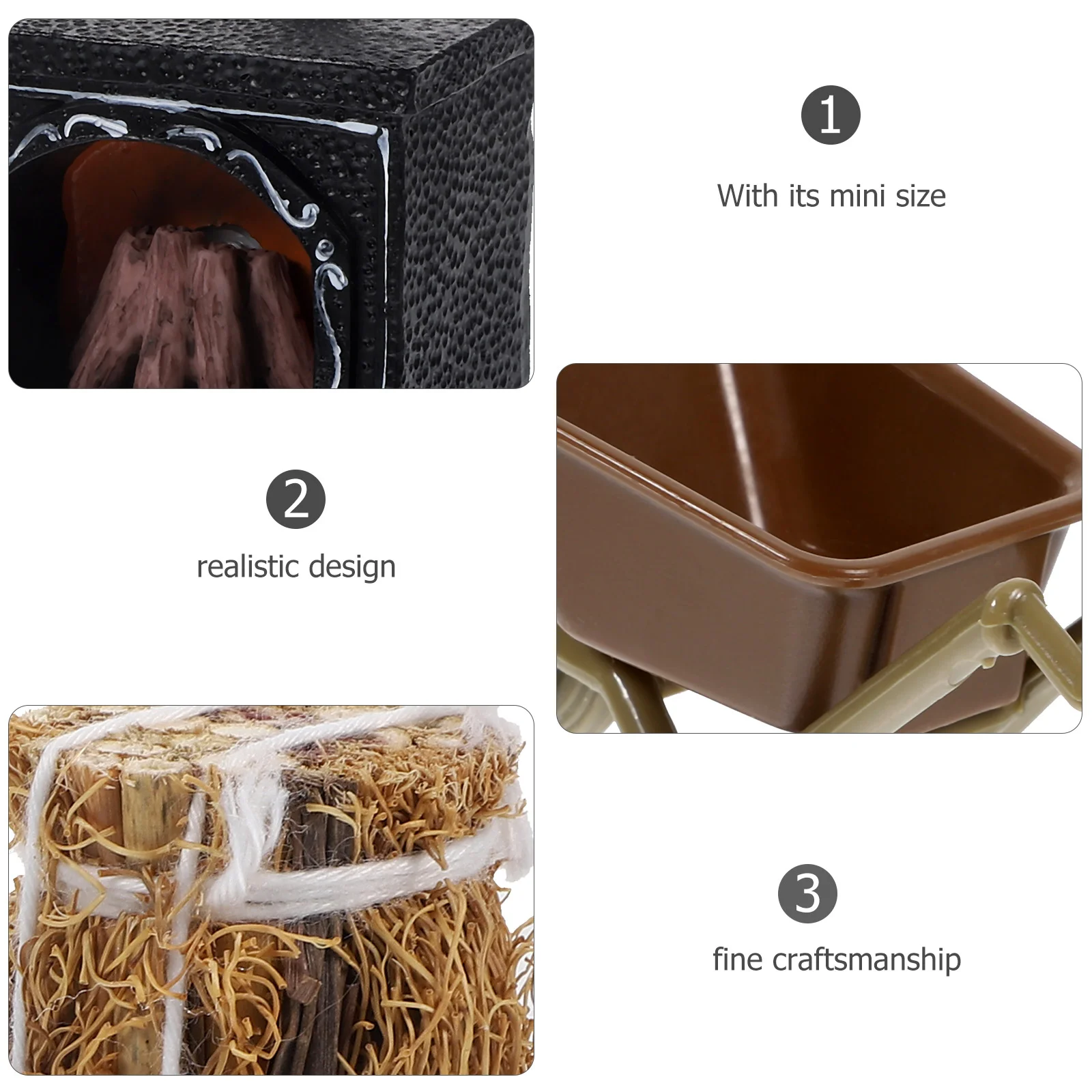 1

With its mini size

2

realistic design

3

fine craftsmanship