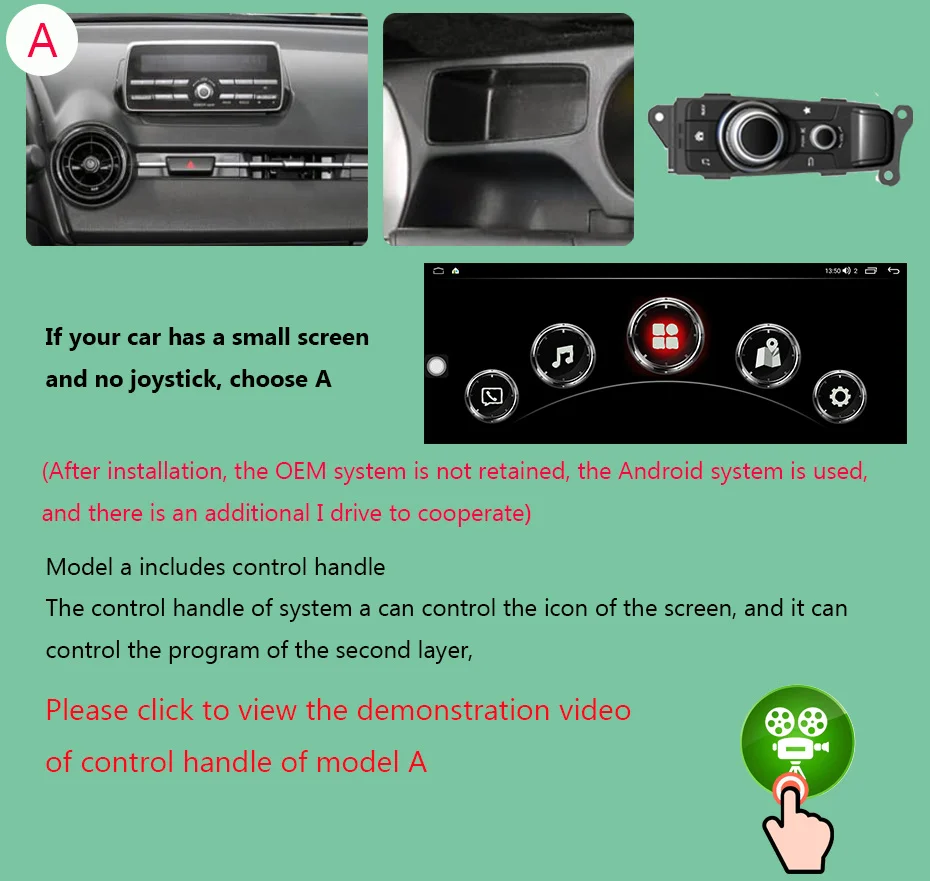 A

13:50 2

If your car has a small screen and no joystick, choose A

(After installation, the OEM system is not retained, the Android system is used, and there is an additional I drive to cooperate)

Model a includes control handle
The control handle of system a can control the icon of the screen, and it can control the program of the second layer,

Please click to view the demonstration video of control handle of model A