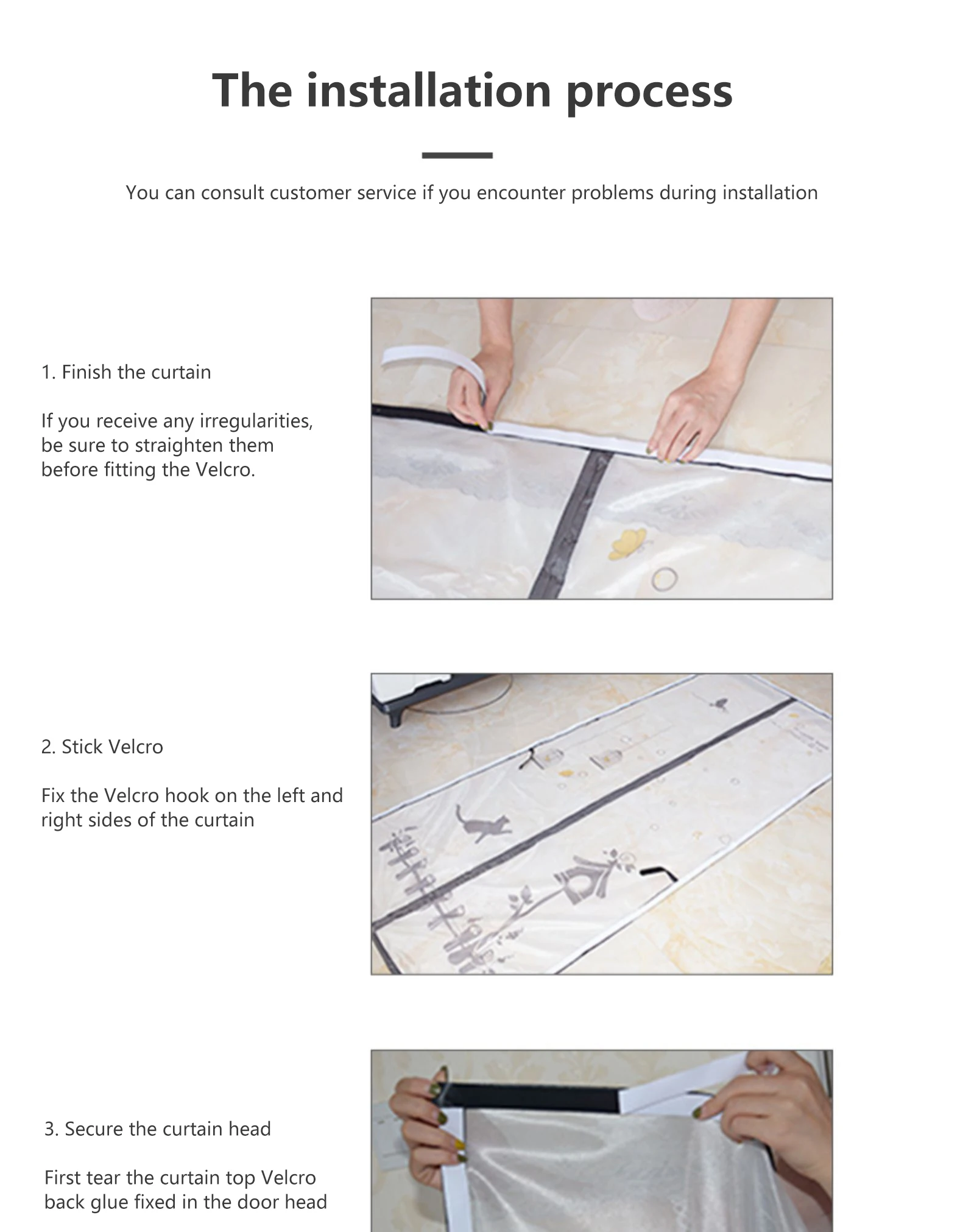 The installation process

You can consult customer service if you encounter problems during installation

1. Finish the curtain

If you receive any irregularities, be sure to straighten them before fitting the Velcro.

2. Stick Velcro

Fix the Velcro hook on the left and right sides of the curtain

3. Secure the curtain head

First tear the curtain top Velcro back glue fixed in the door head