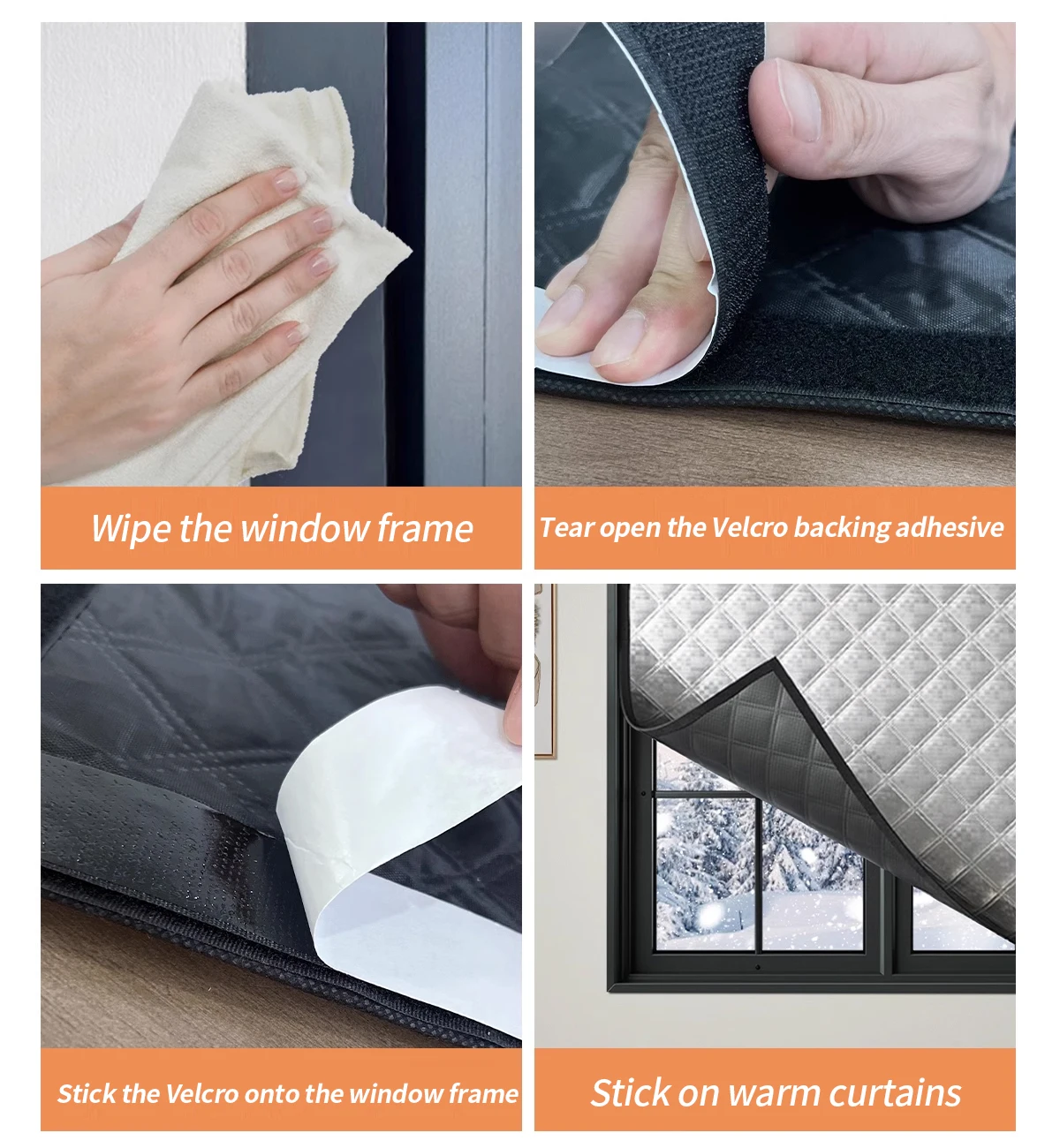 Wipe the window frame

Tear open the Velcro backing adhesive

Stick the Velcro onto the window frame

Stick on warm curtains