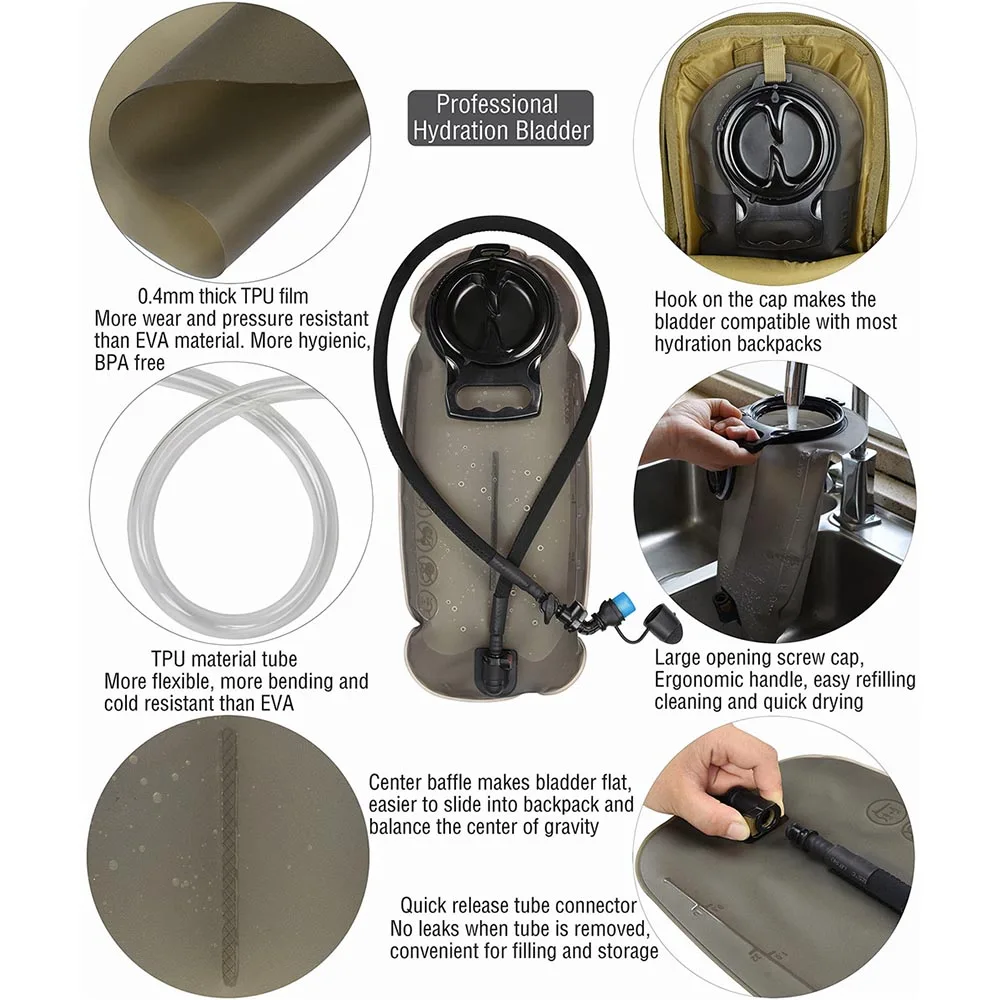 Professional Hydration Bladder

0.4mm thick TPU film
More wear and pressure resistant than EVA material. More hygienic, BPA free

Hook on the cap makes the bladder compatible with most hydration backpacks

TPU material tube
More flexible, more bending and cold resistant than EVA

Large opening screw cap, Ergonomic handle, easy refilling cleaning and quick drying

Center baffle makes bladder flat, easier to slide into backpack and balance the center of gravity

Quick release tube connector
No leaks when tube is removed, convenient for filling and storage