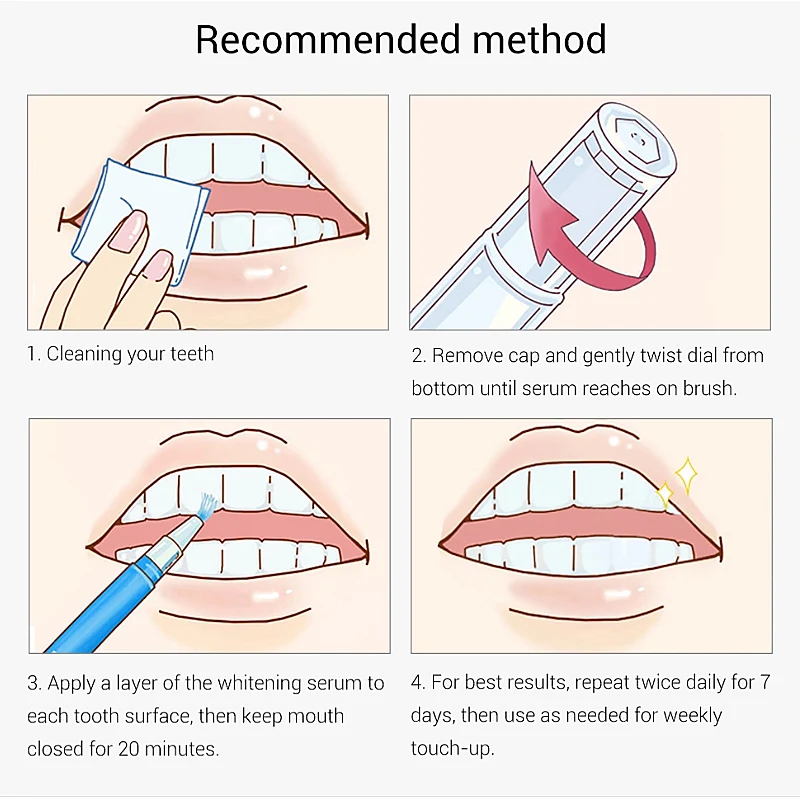 Recommended method

1. Cleaning your teeth

2. Remove cap and gently twist dial from bottom until serum reaches on brush.

3. Apply a layer of the whitening serum to each tooth surface, then keep mouth closed for 20 minutes.

4. For best results, repeat twice daily for 7 days, then use as needed for weekly touch-up.