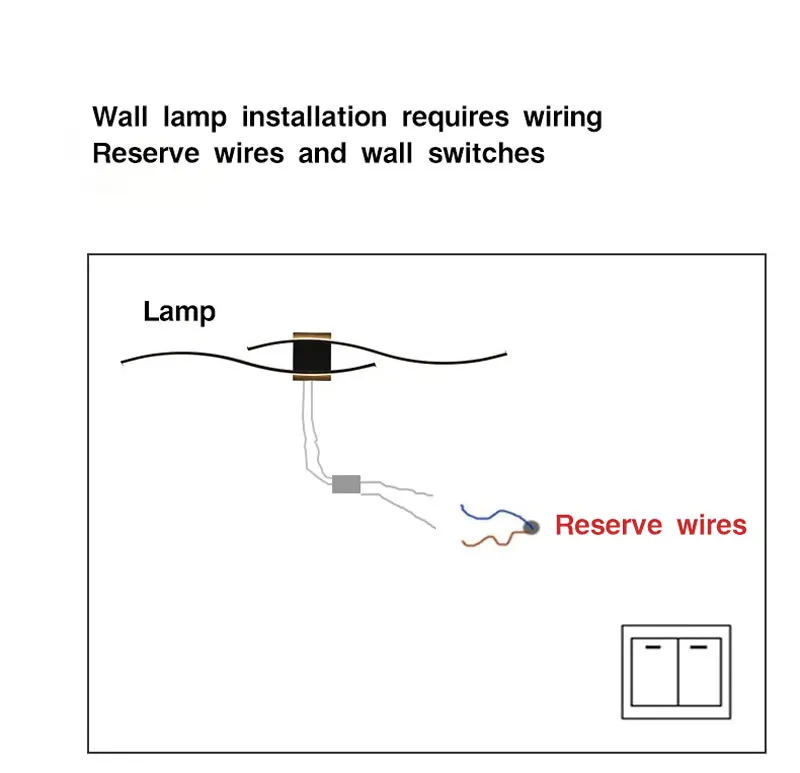 Wall lamp installation requires wiring
Reserve wires and wall switches

Lamp

Reserve wires