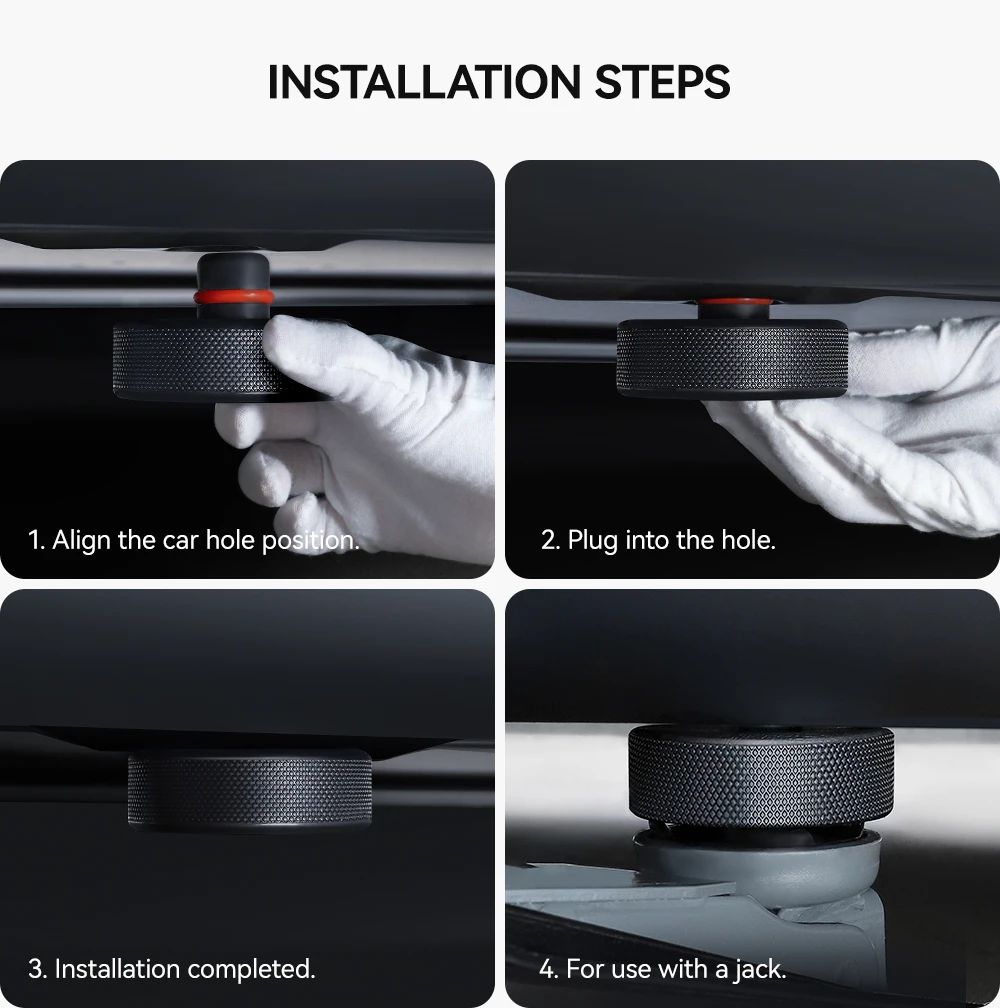 INSTALLATION STEPS

1. Align the car hole position.

2. Plug into the hole.

3. Installation completed.

4. For use with a jack.