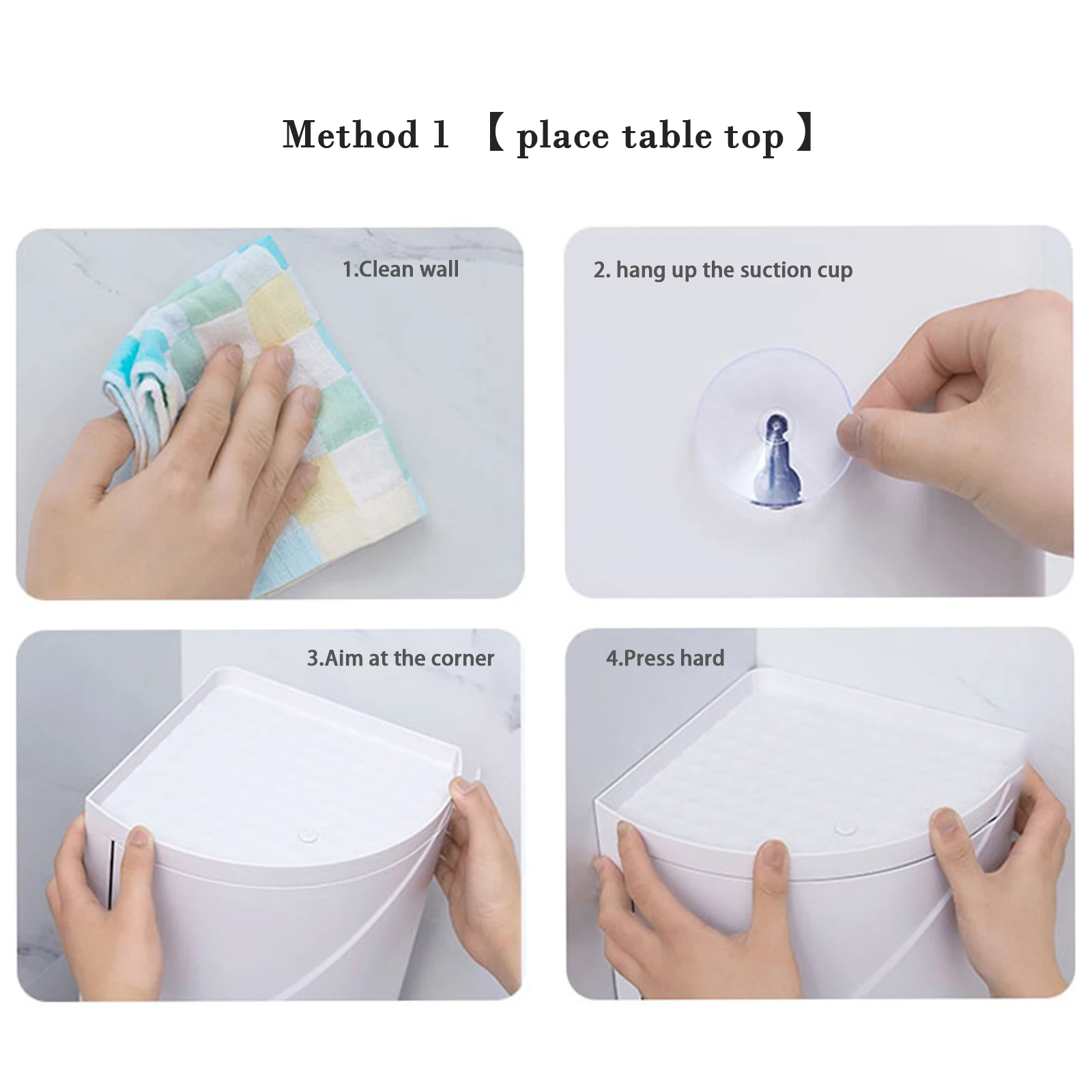 Method 1 【 place table top 】

1.Clean wall

2. hang up the suction cup

3.Aim at the corner

4.Press hard