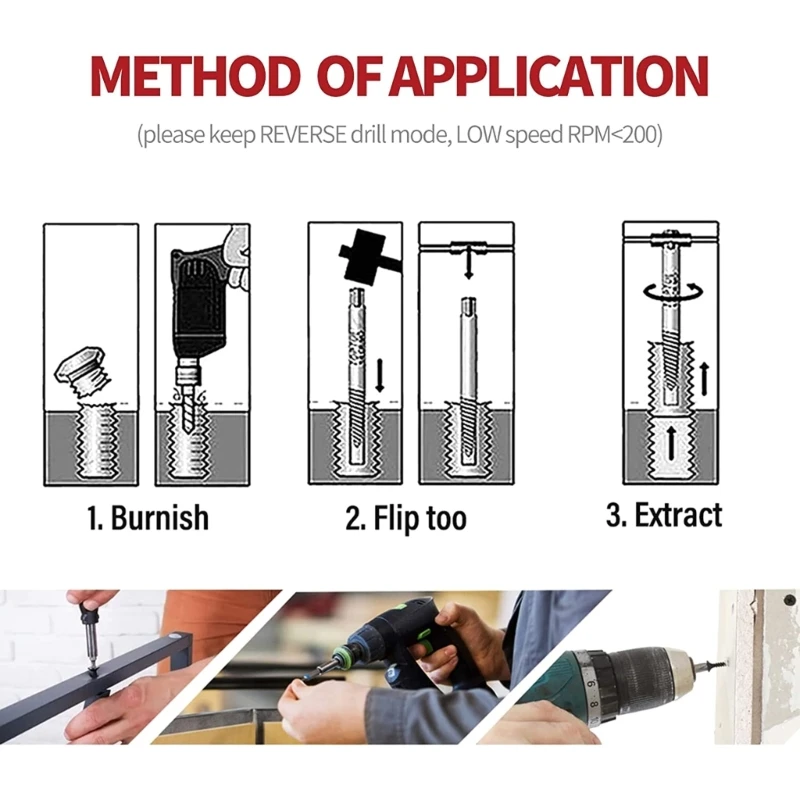 METHOD OF APPLICATION

(please keep REVERSE drill mode, LOW speed RPM<200)

1. Burnish

2. Flip too

3. Extract