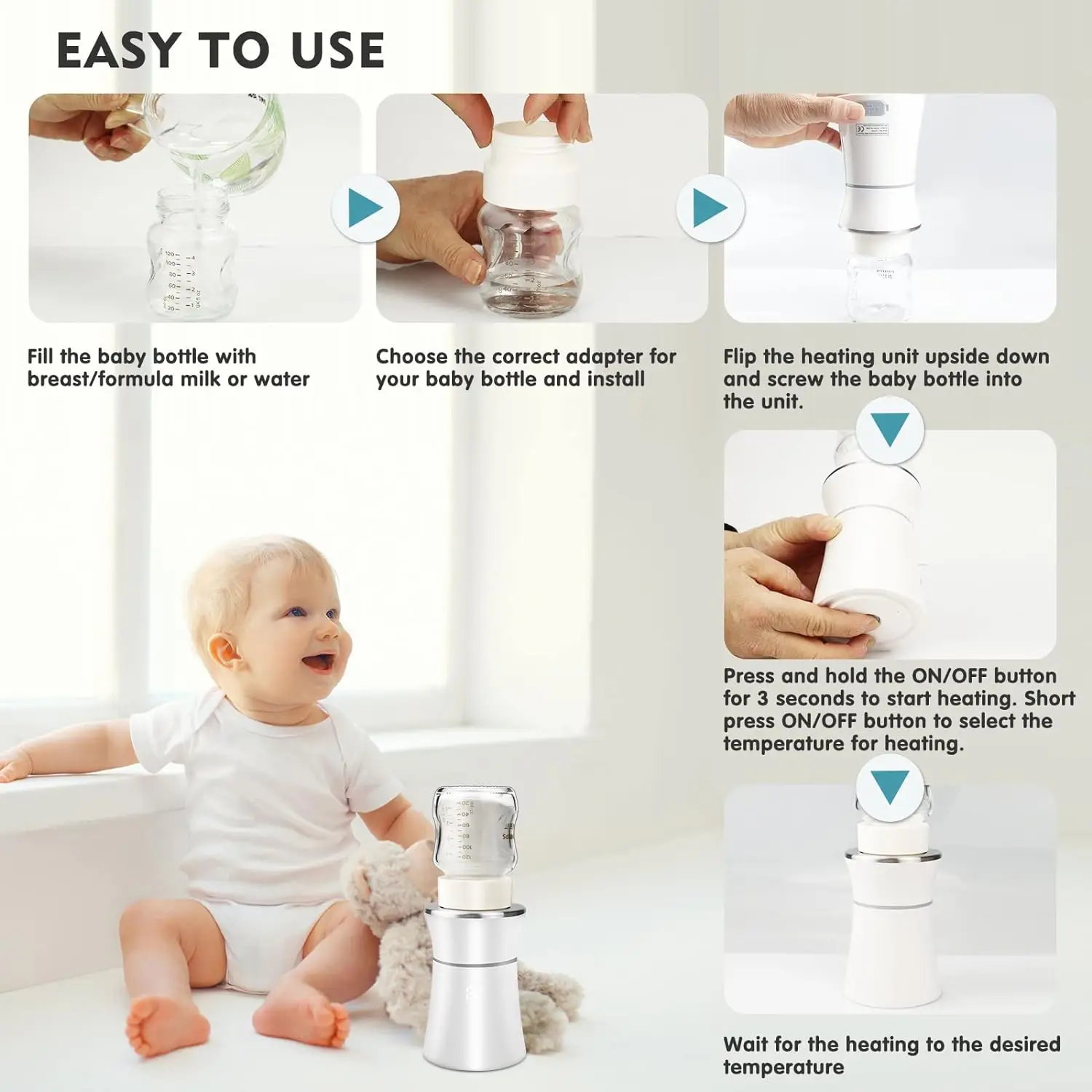 EASY TO USE

Fill the baby bottle with breast/formula milk or water

Choose the correct adapter for your baby bottle and install

Flip the heating unit upside down and screw the baby bottle into the unit.

Press and hold the ON/OFF button for 3 seconds to start heating. Short press ON/OFF button to select the temperature for heating.

Wait for the heating to the desired temperature