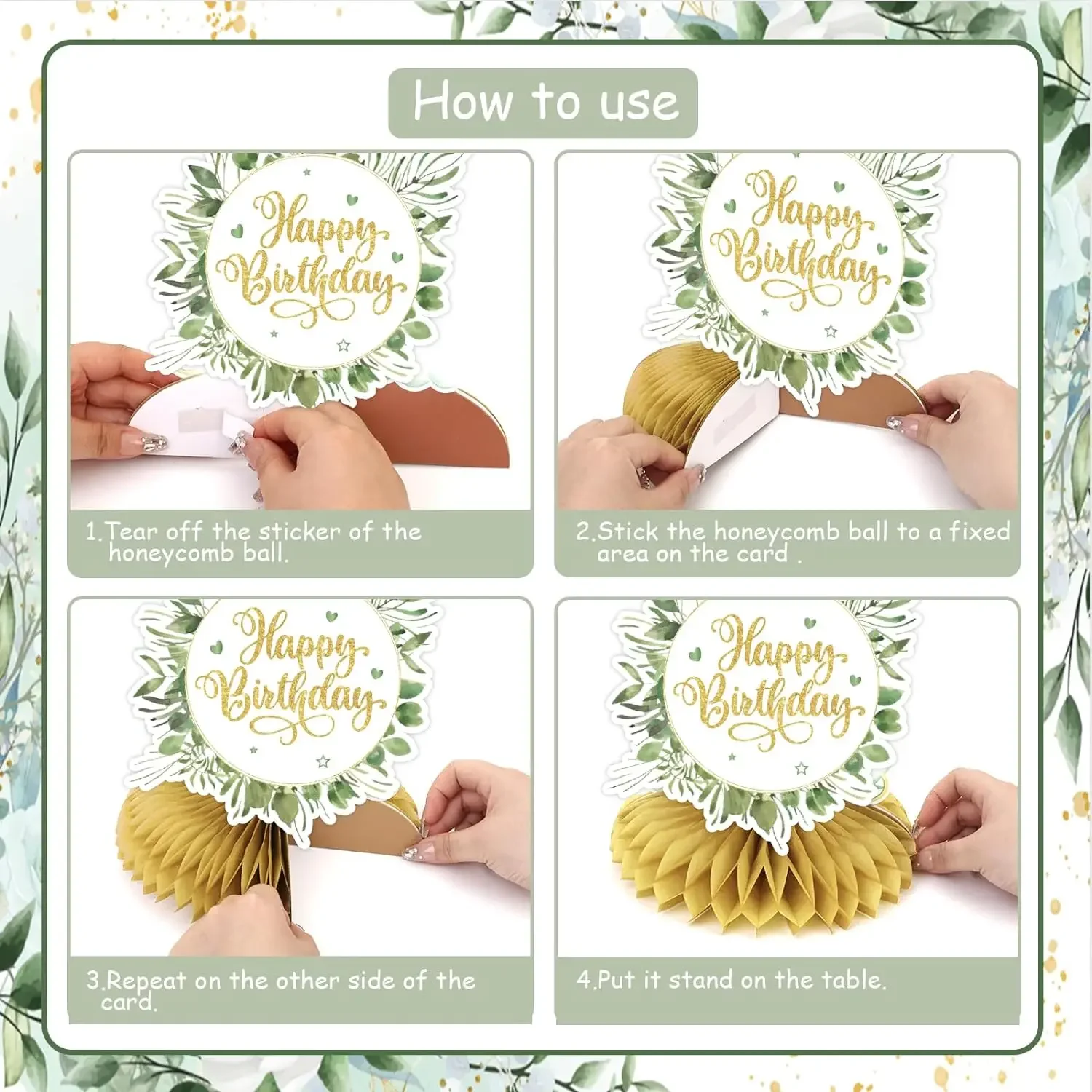 How to use

Happy Birthday

1.Tear off the sticker of the honeycomb ball.

Happy Birthday

2.Stick the honeycomb ball to a fixed area on the card .

Happy Birthday

3.Repeat on the other side of the card.

Happy Birthday

4.Put it stand on the table.