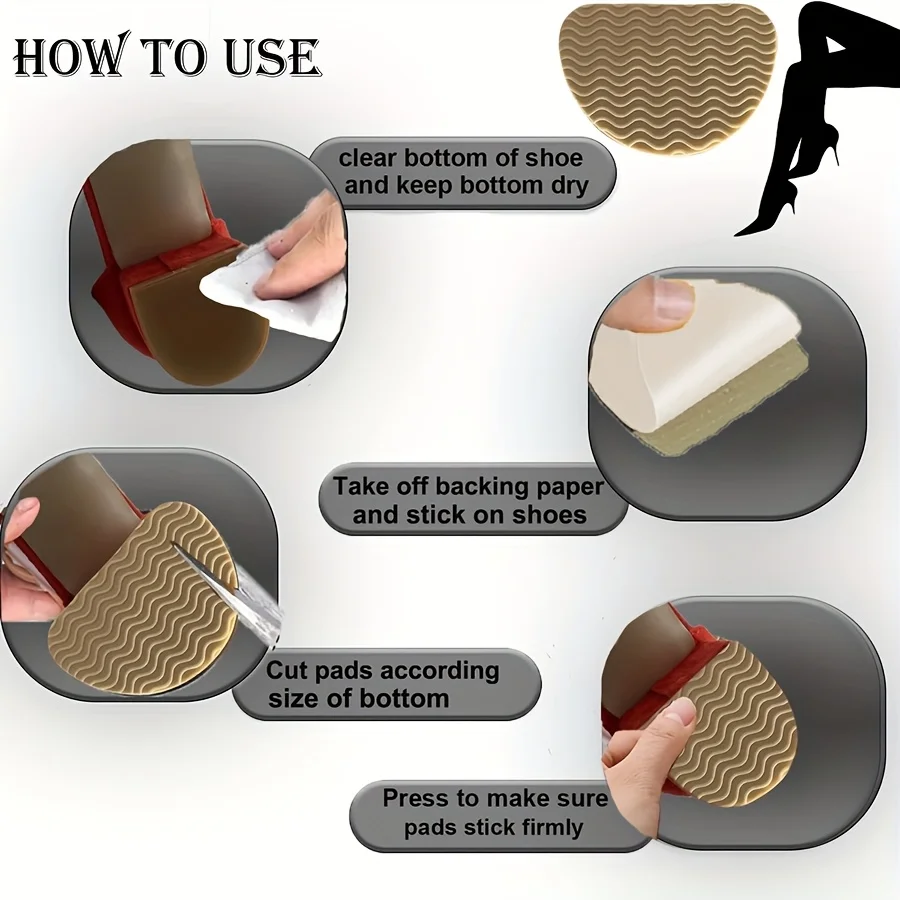 HOW TO USE

clear bottom of shoe and keep bottom dry

Take off backing paper and stick on shoes

Cut pads according size of bottom

Press to make sure pads stick firmly