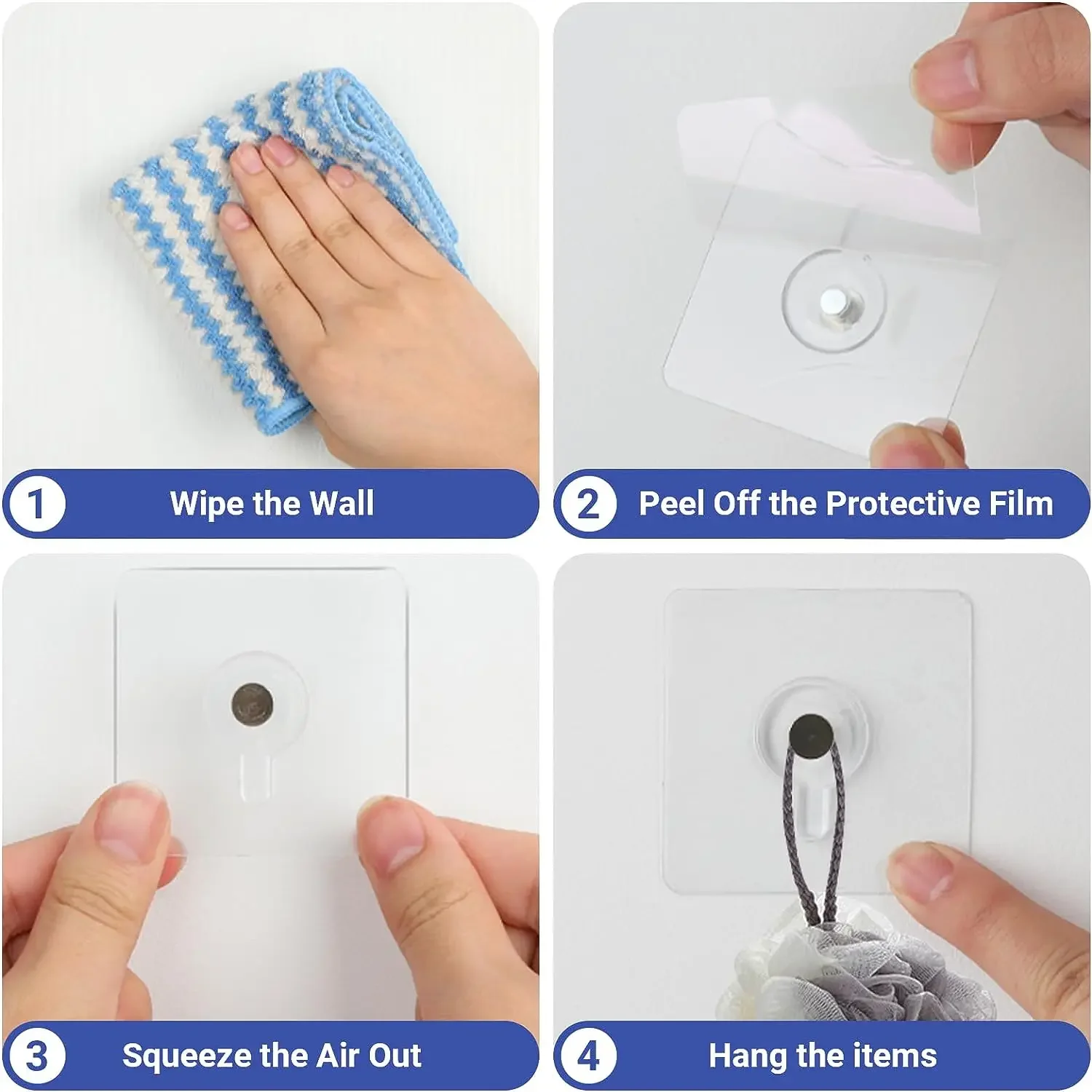 1 Wipe the Wall

2 Peel Off the Protective Film

3 Squeeze the Air Out

4 Hang the items