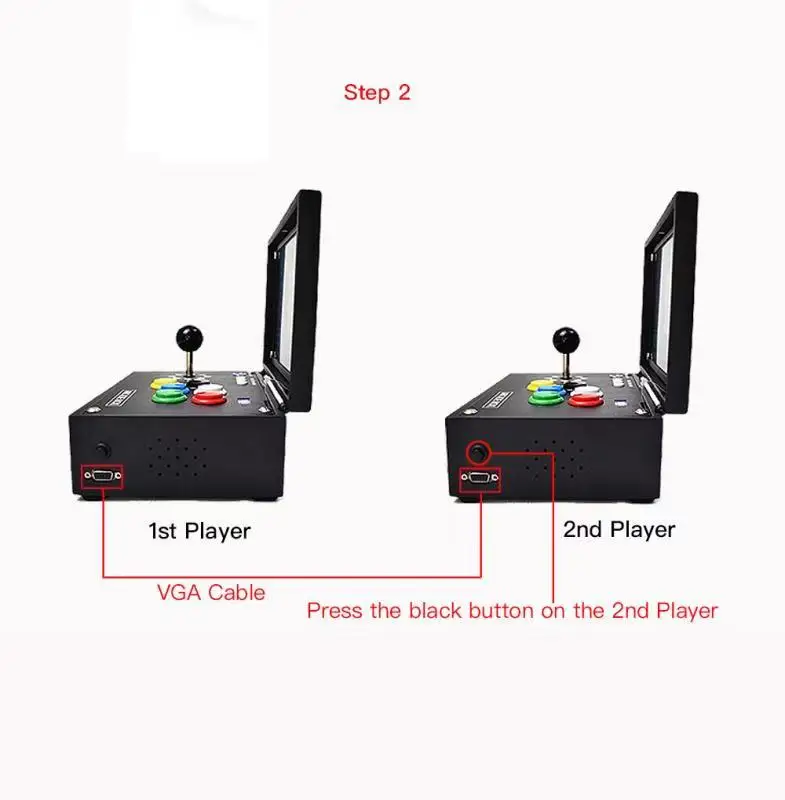 Step 2

1st Player

2nd Player

VGA Cable

Press the black button on the 2nd Player