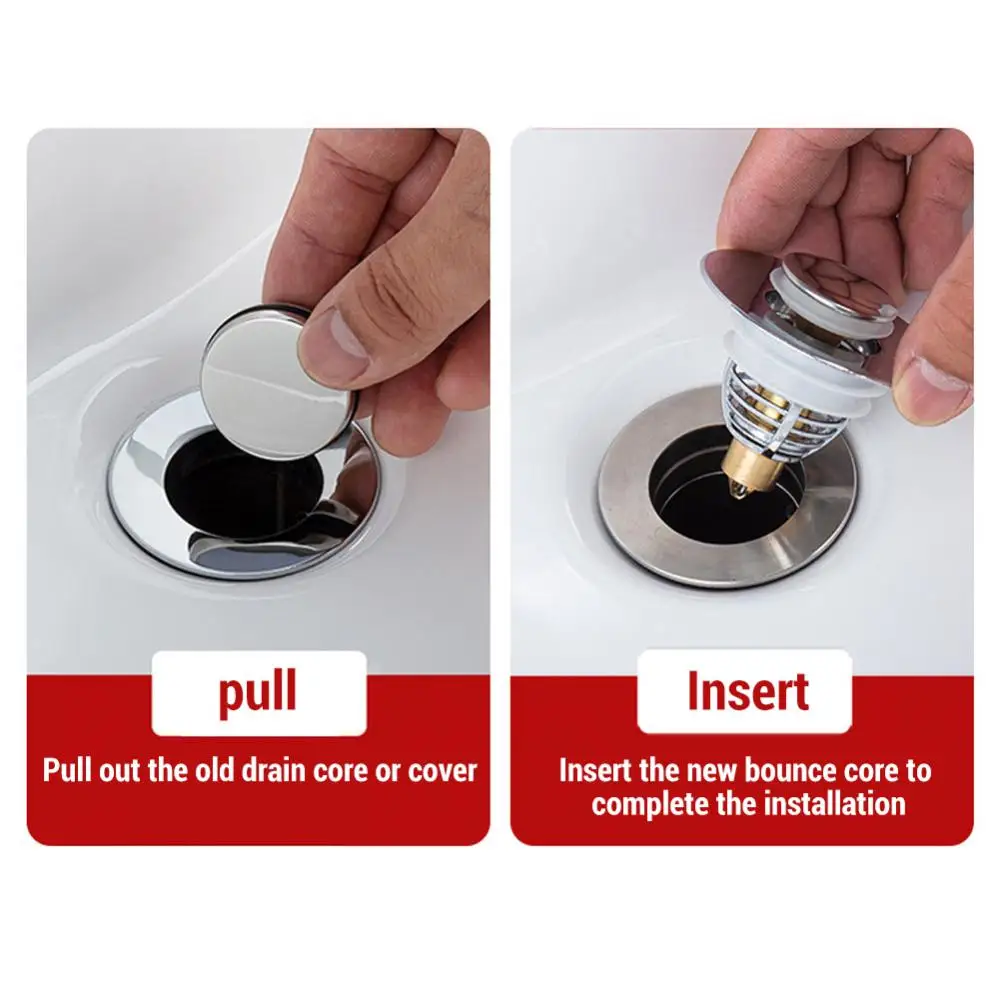 pull

Pull out the old drain core or cover

Insert

Insert the new bounce core to complete the installation