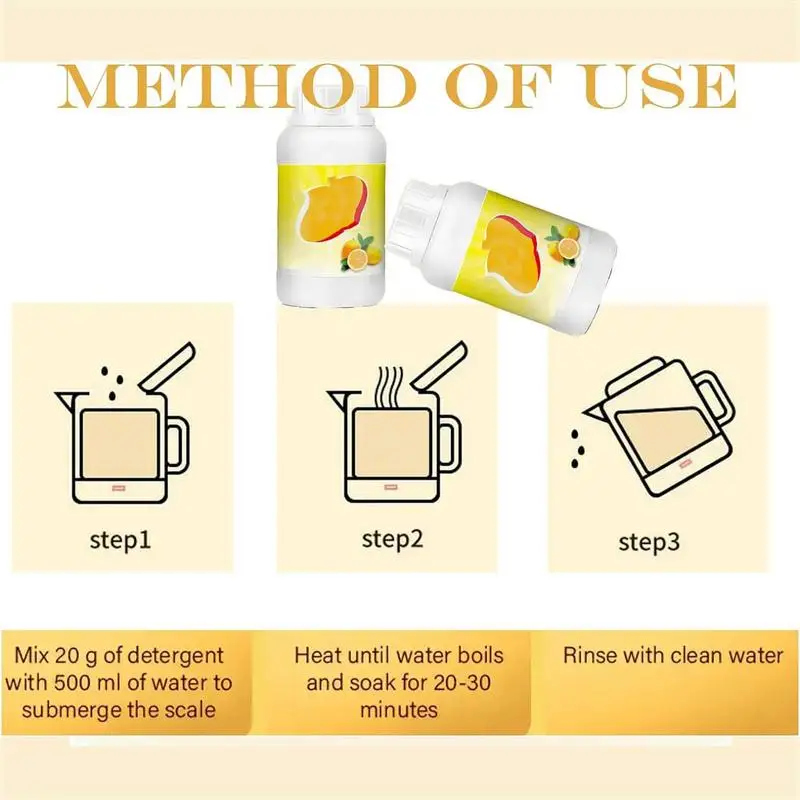 METHOD OF USE

step1

step2

step3

Mix 20 g of detergent with 500 ml of water to submerge the scale

Heat until water boils and soak for 20-30 minutes

Rinse with clean water