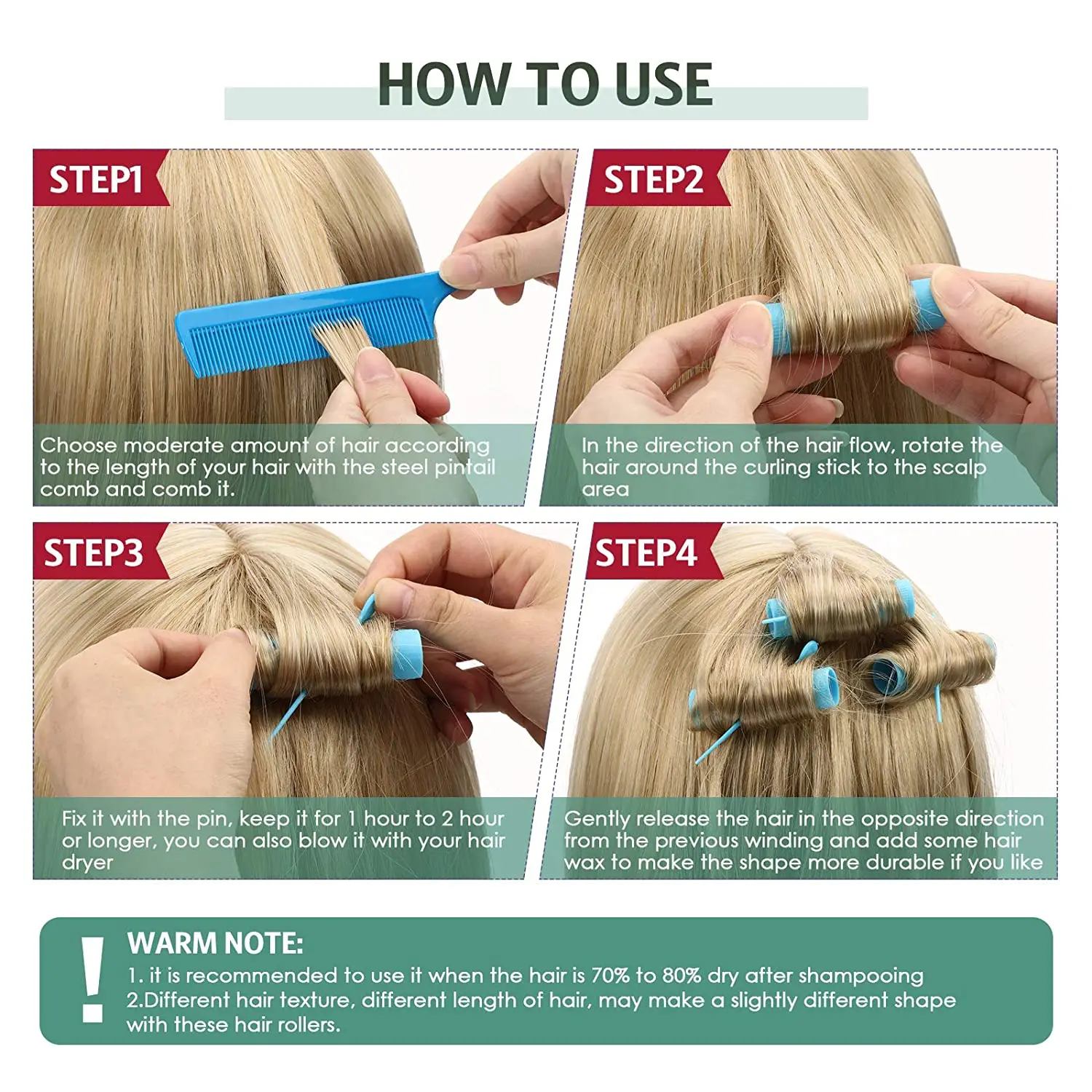 HOW TO USE

STEP1

Choose moderate amount of hair according to the length of your hair with the steel pintail comb and comb it.

STEP2

In the direction of the hair flow, rotate the hair around the curling stick to the scalp area

STEP3

Fix it with the pin, keep it for 1 hour to 2 hour or longer, you can also blow it with your hair dryer

STEP4

Gently release the hair in the opposite direction from the previous winding and add some hair wax to make the shape more durable if you like

!

WARM NOTE:
1. it is recommended to use it when the hair is 70% to 80% dry after shampooing
2.Different hair texture, different length of hair, may make a slightly different shape with these hair rollers.