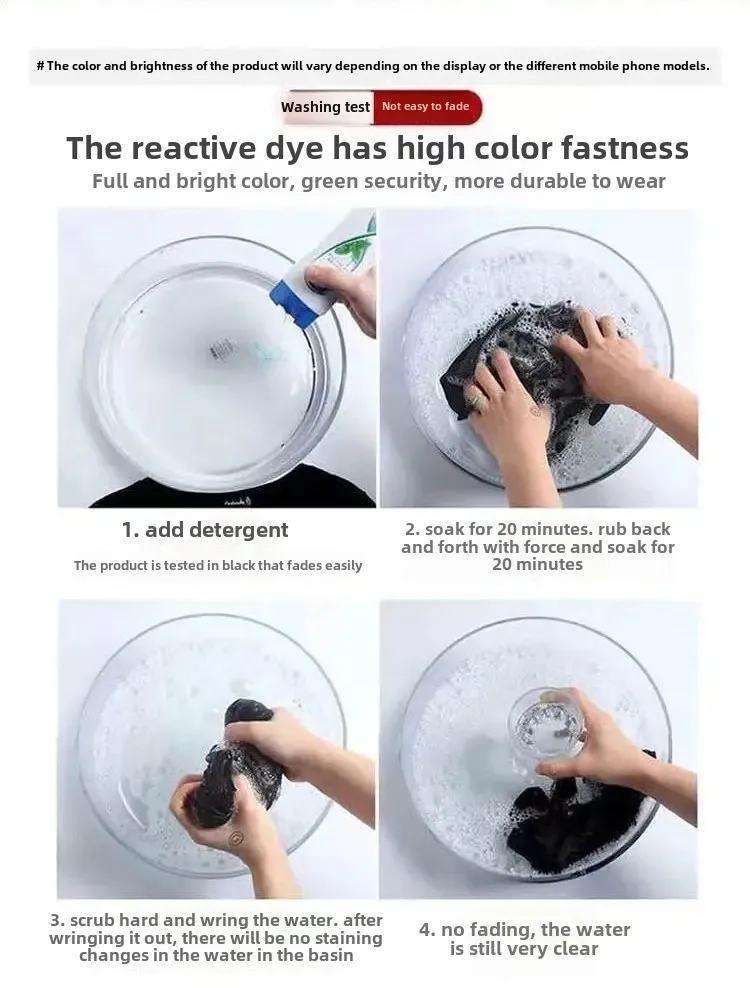 # The color and brightness of the product will vary depending on the display or the different mobile phone models.

Washing test Not easy to fade

The reactive dye has high color fastness

Full and bright color, green security, more durable to wear

1. add detergent

The product is tested in black that fades easily

2. soak for 20 minutes. rub back and forth with force and soak for 20 minutes

3. scrub hard and wring the water. after wringing it out, there will be no staining changes in the water in the basin

4. no fading, the water is still very clear