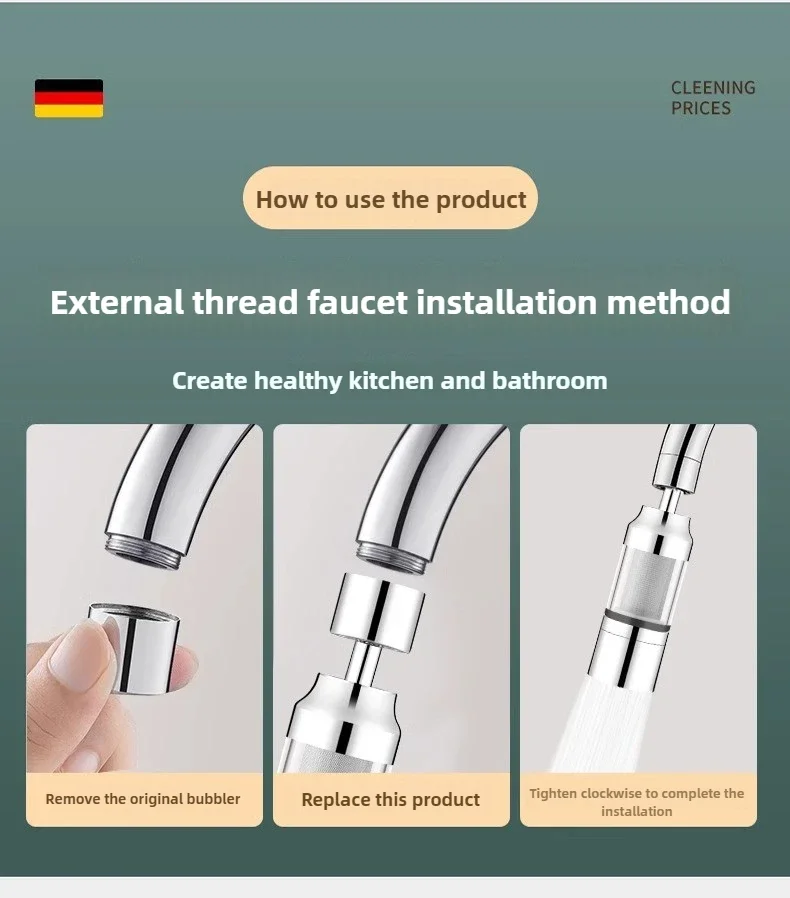 CLEENING PRICES

How to use the product

External thread faucet installation method

Create healthy kitchen and bathroom

Remove the original bubbler

Replace this product

Tighten clockwise to complete the installation