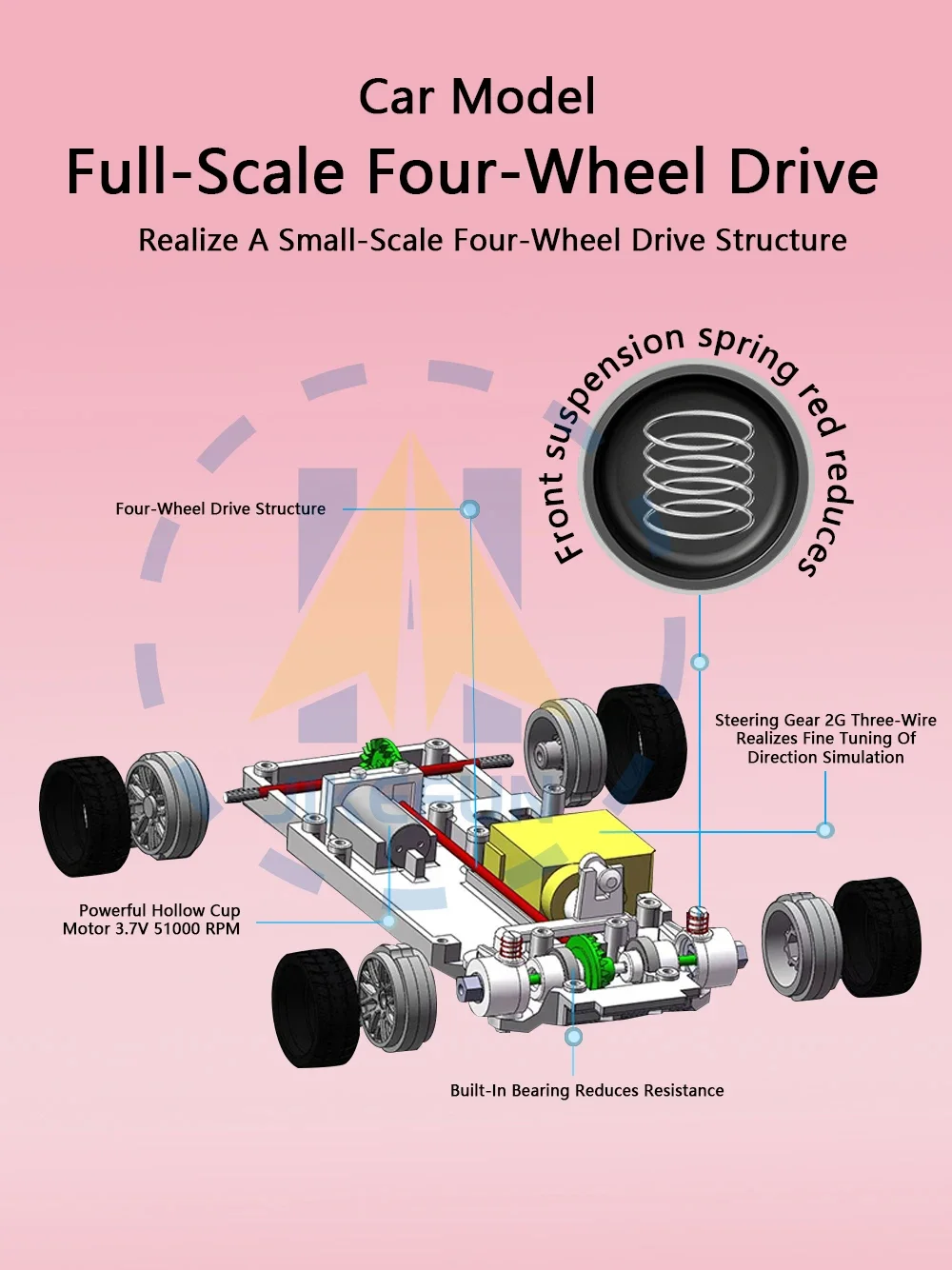 Car Model

Full-Scale Four-Wheel Drive

Realize A Small-Scale Four-Wheel Drive Structure

Front suspension spring red reduces

Four-Wheel Drive Structure

Steering Gear 2G Three-Wire Realizes Fine Tuning Of Direction Simulation

Powerful Hollow Cup Motor 3.7V 51000 RPM

Built-In Bearing Reduces Resistance