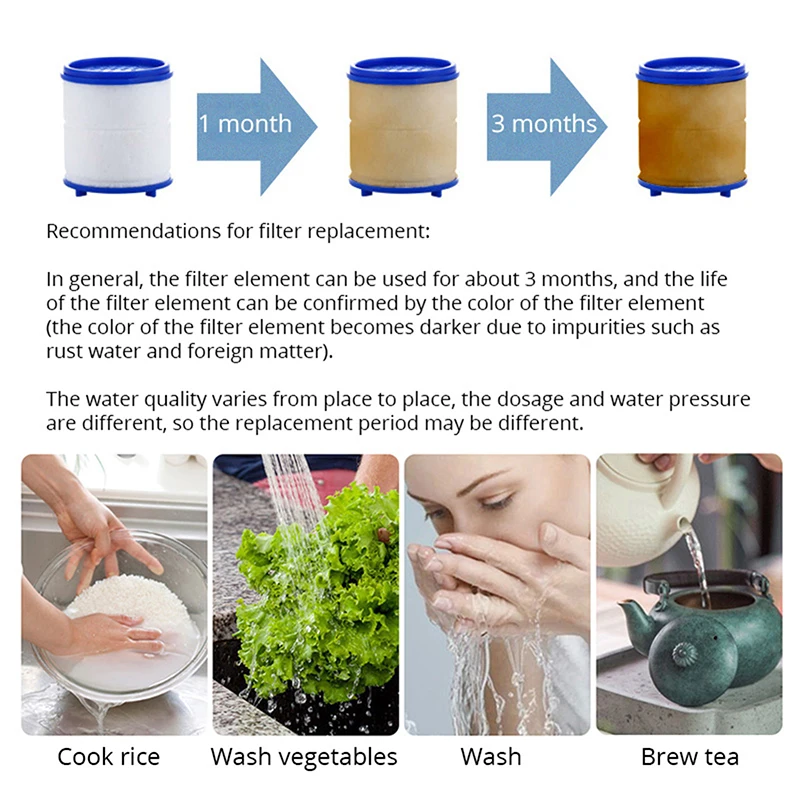 1 month

3 months

Recommendations for filter replacement:

In general, the filter element can be used for about 3 months, and the life of the filter element can be confirmed by the color of the filter element (the color of the filter element becomes darker due to impurities such as rust water and foreign matter).

The water quality varies from place to place, the dosage and water pressure are different, so the replacement period may be different.

Cook rice

Wash vegetables

Wash

Brew tea