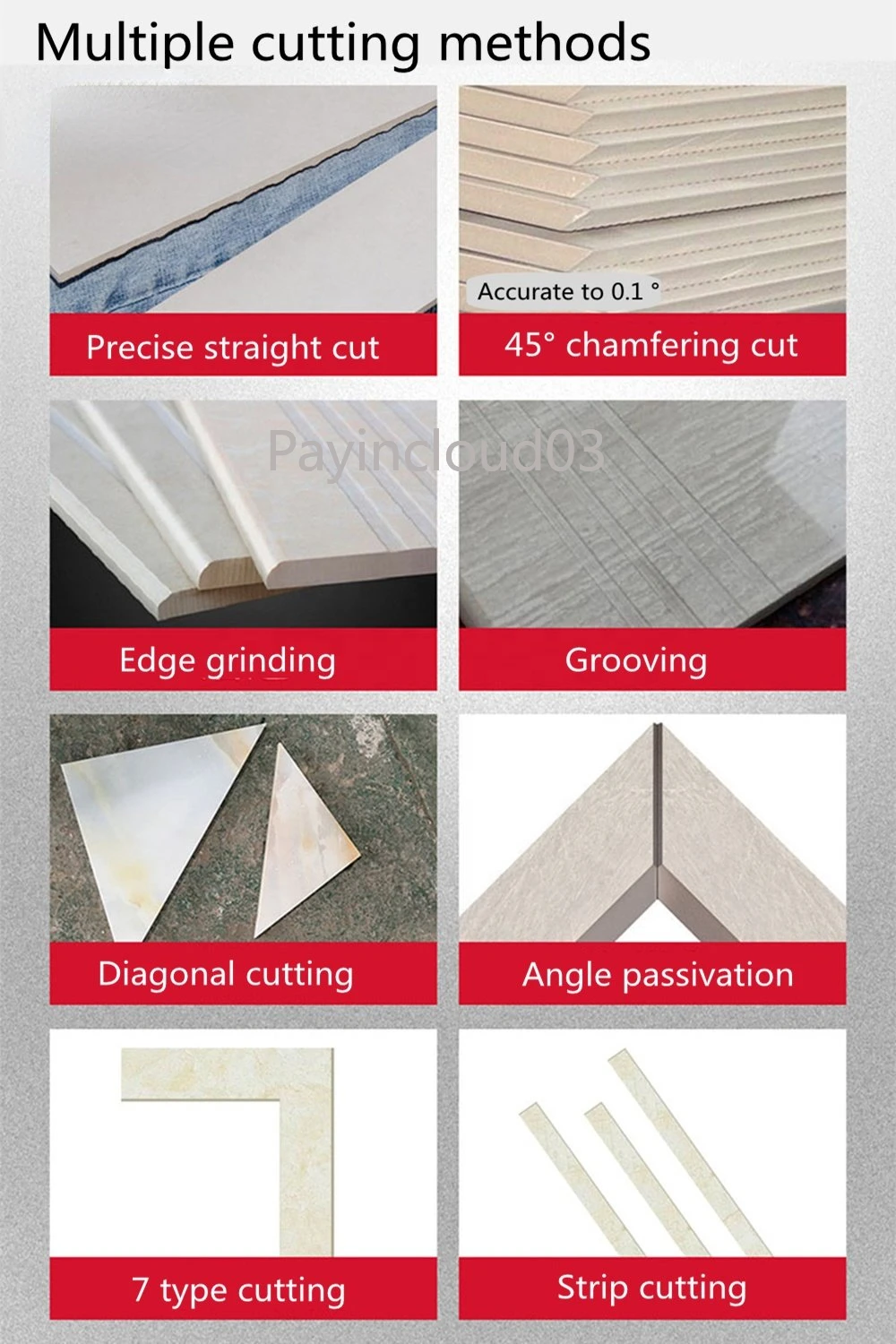 Multiple cutting methods

Precise straight cut

Accurate to 0.1 °

45° chamfering cut

Payincloud03

Edge grinding

Grooving

Diagonal cutting

Angle passivation

7 type cutting

Strip cutting