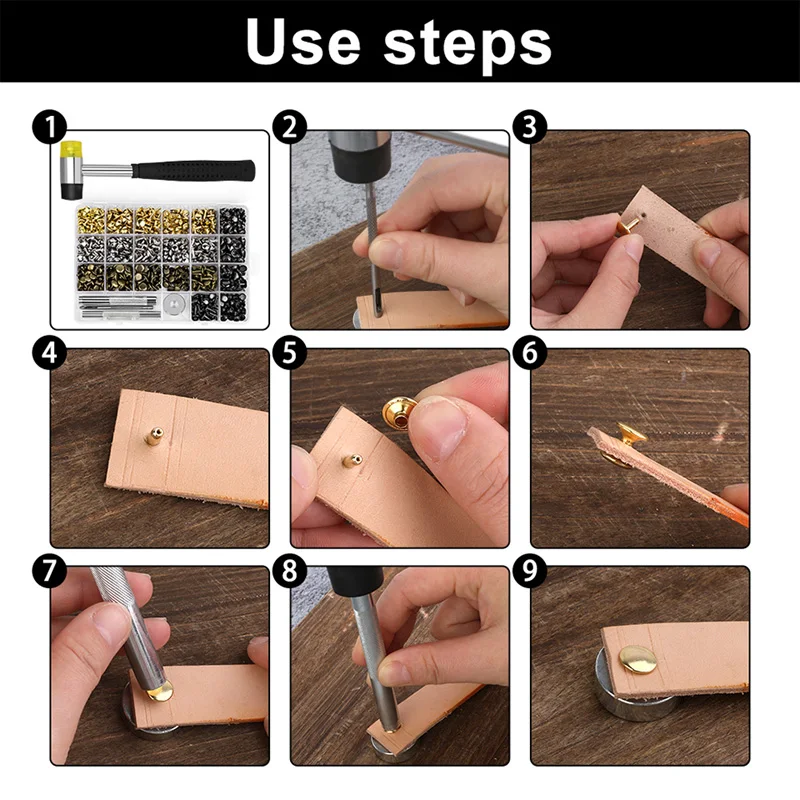 Use steps

1

2

3

4

5

6

7

8

9