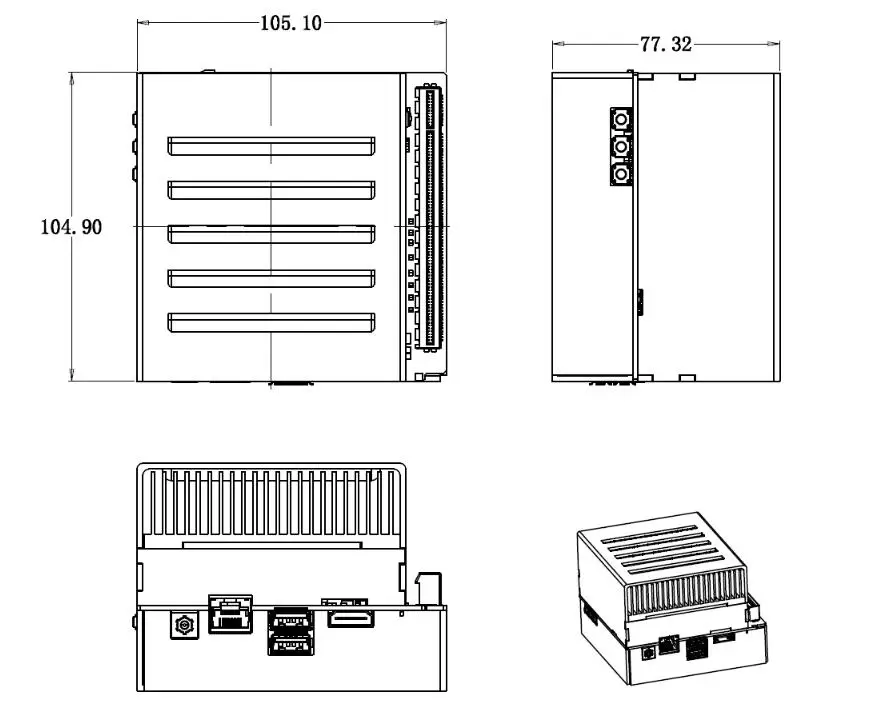 105.10

77.32

104.90