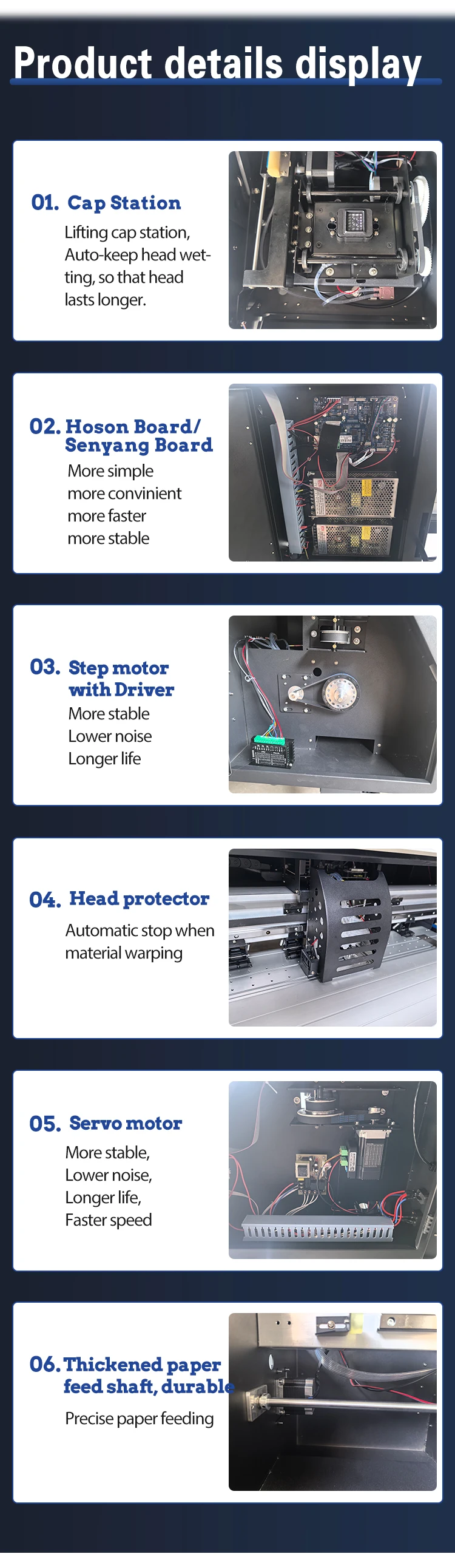 Product details display

01. Cap Station

Lifting cap station, Auto-keep head wetting, so that head lasts longer.

02. Hoson Board/ Senyang Board

More simple
more convinient
more faster
more stable

03. Step motor with Driver

More stable
Lower noise
Longer life

04. Head protector

Automatic stop when material warping

05. Servo motor

More stable,
Lower noise,
Longer life,
Faster speed

06. Thickened paper feed shaft, durable

Precise paper feeding