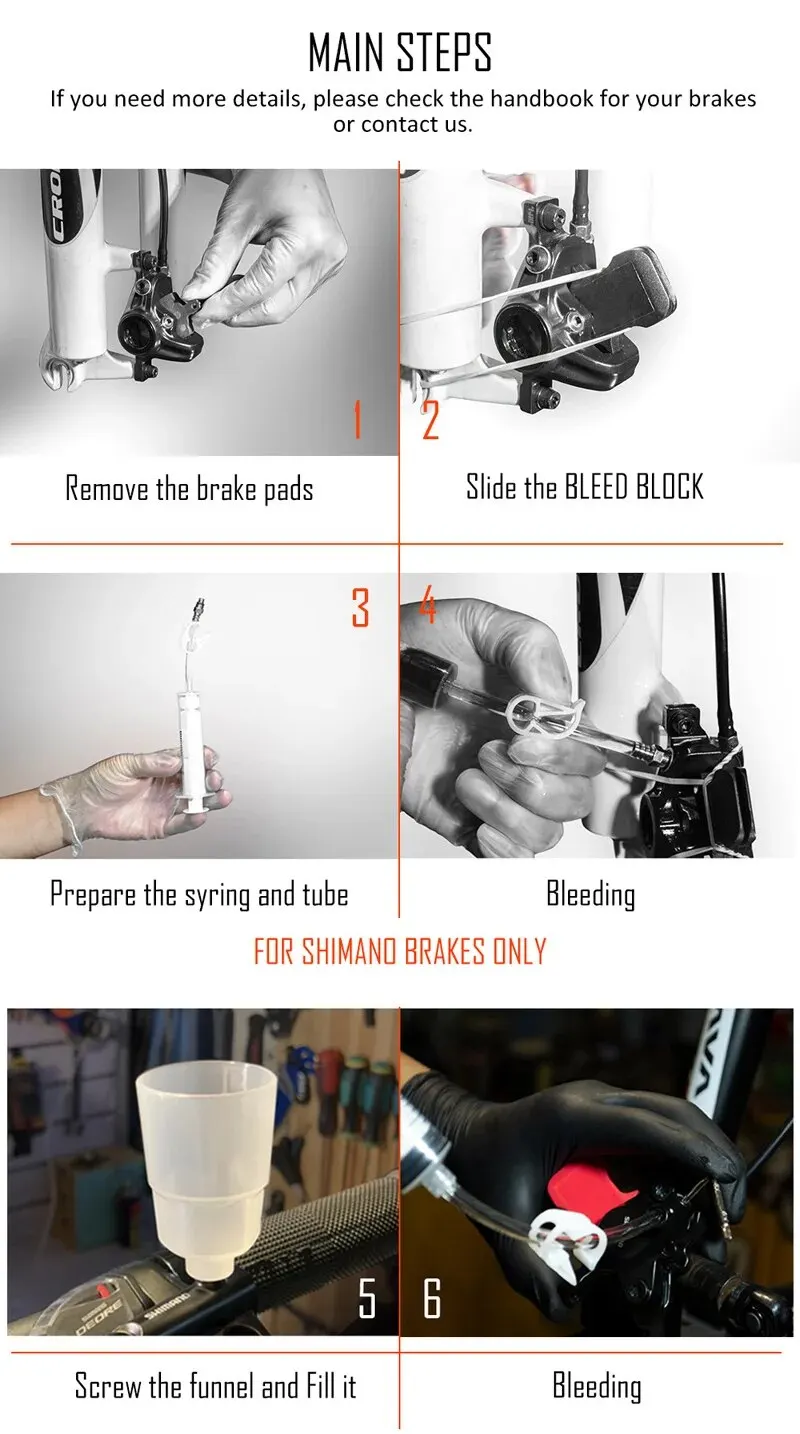 MAIN STEPS
If you need more details, please check the handbook for your brakes or contact us.

CRO

1

Remove the brake pads

2

Slide the BLEED BLOCK

3

Prepare the syring and tube

4

Bleeding

FOR SHIMANO BRAKES ONLY

DEORE SHIMANO

5

Screw the funnel and Fill it

6

Bleeding