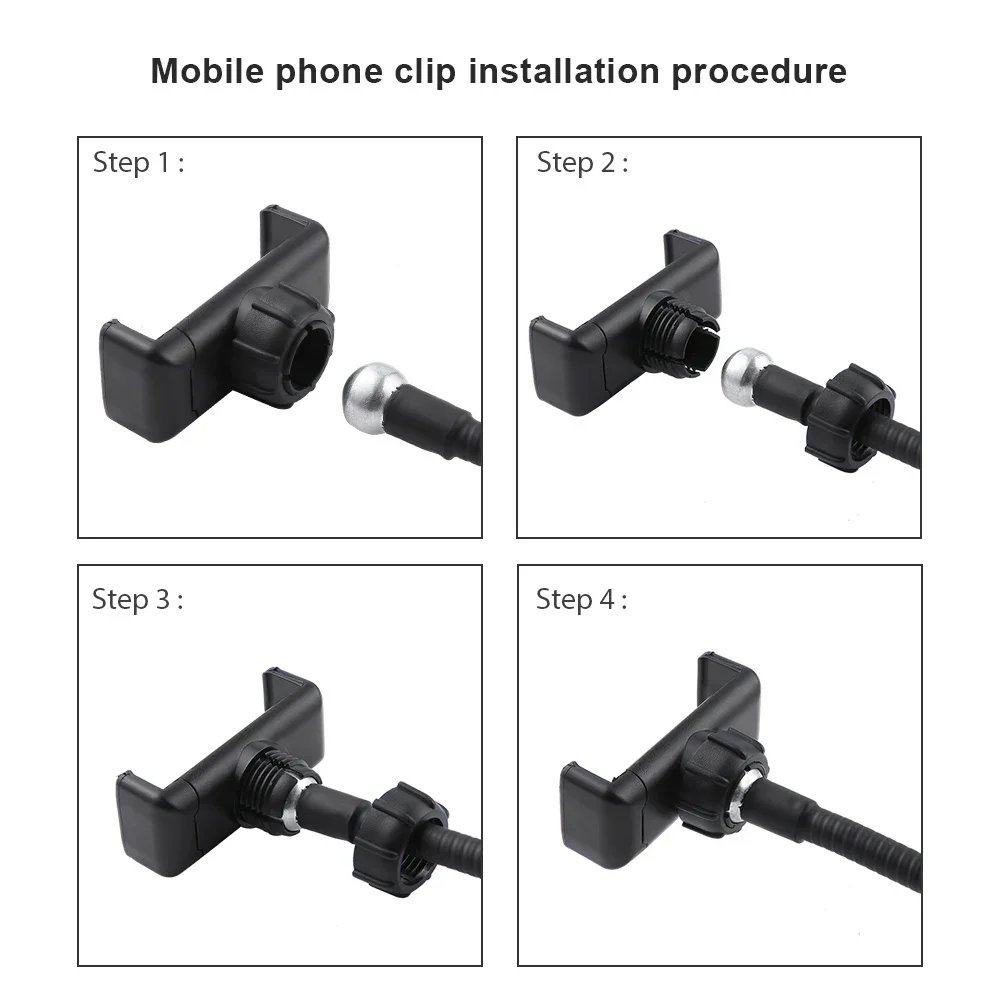 Mobile phone clip installation procedure

Step 1 :

Step 2 :

Step 3 :

Step 4 :