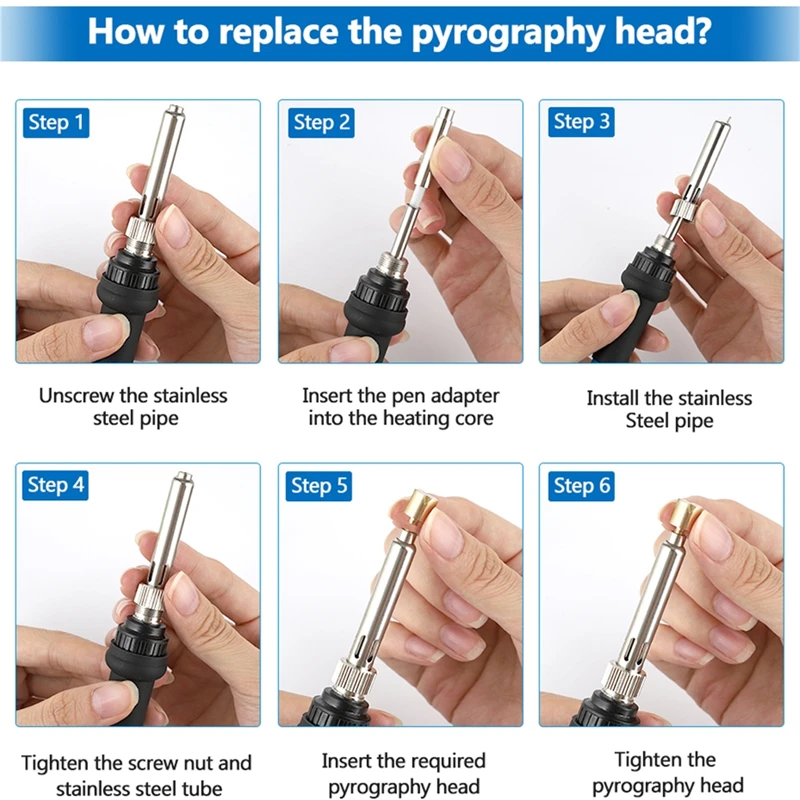 How to replace the pyrography head?

Step 1

Unscrew the stainless steel pipe

Step 2

Insert the pen adapter into the heating core

Step 3

Install the stainless Steel pipe

Step 4

Tighten the screw nut and stainless steel tube

Step 5

Insert the required pyrography head

Step 6

Tighten the pyrography head