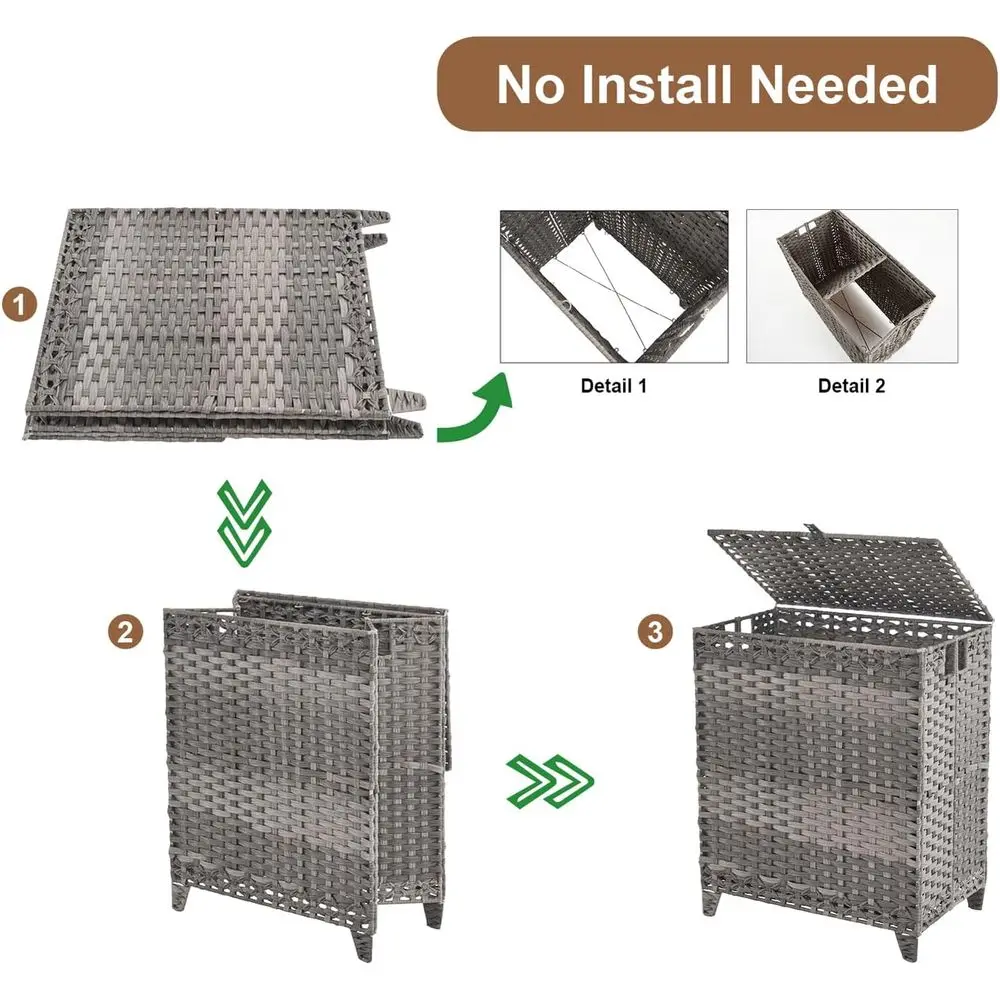 No Install Needed

1

Detail 1

Detail 2

2

3