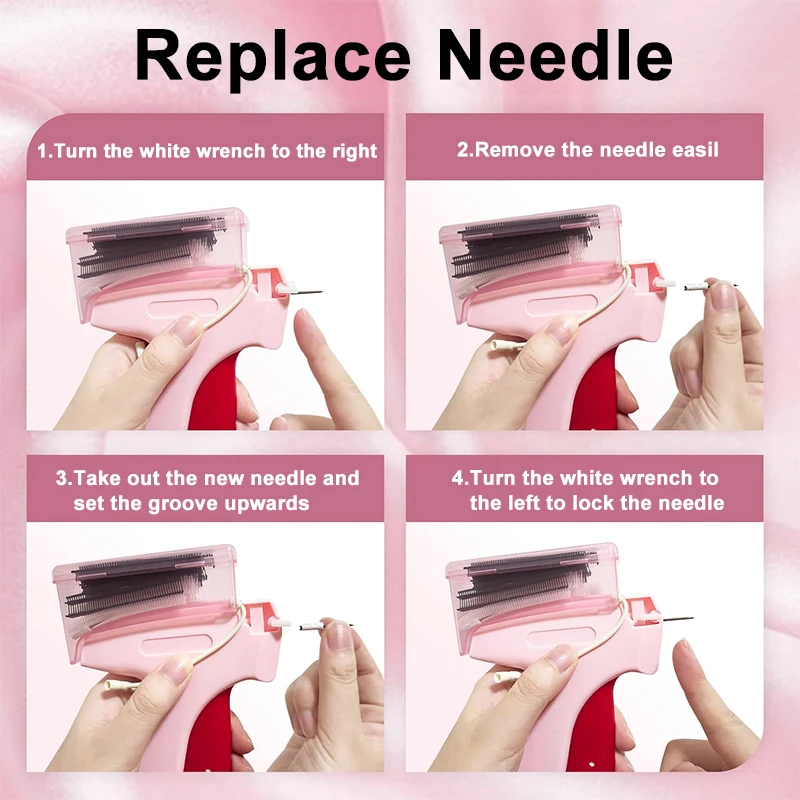 Replace Needle

1.Turn the white wrench to the right

2.Remove the needle easil

3.Take out the new needle and set the groove upwards

4.Turn the white wrench to the left to lock the needle