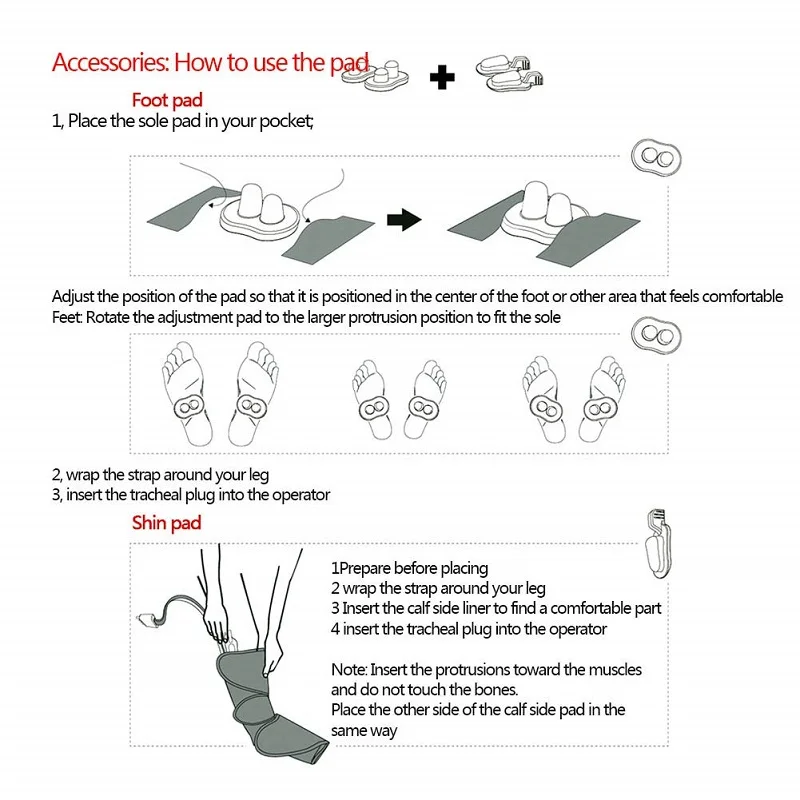 Accessories: How to use the pad

Foot pad

1, Place the sole pad in your pocket;

Adjust the position of the pad so that it is positioned in the center of the foot or other area that feels comfortable
Feet: Rotate the adjustment pad to the larger protrusion position to fit the sole

2, wrap the strap around your leg
3, insert the tracheal plug into the operator

Shin pad

1Prepare before placing
2 wrap the strap around your leg
3 Insert the calf side liner to find a comfortable part
4 insert the tracheal plug into the operator

Note: Insert the protrusions toward the muscles and do not touch the bones.
Place the other side of the calf side pad in the same way