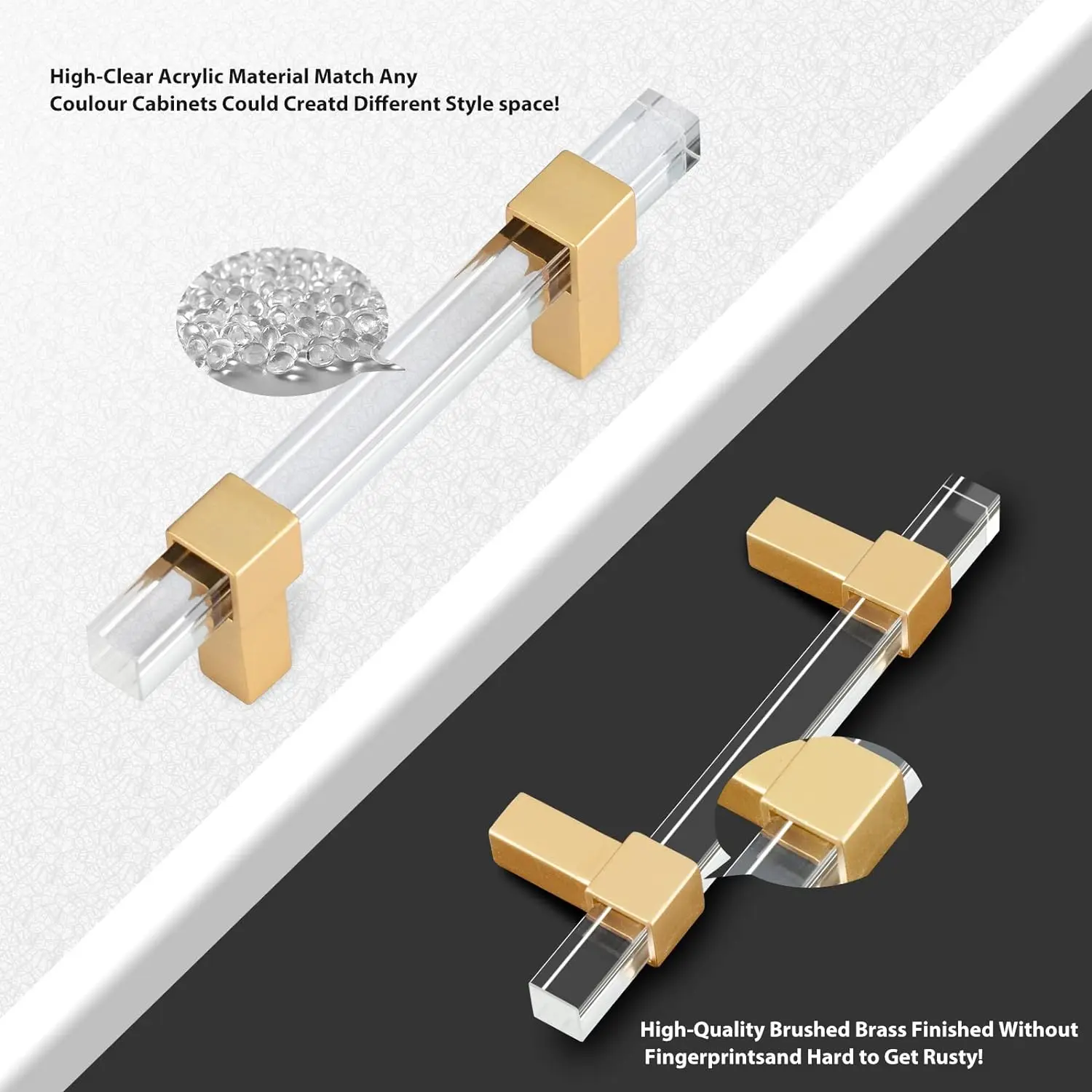 High-Clear Acrylic Material Match Any Coulour Cabinets Could Creatd Different Style space!

High-Quality Brushed Brass Finished Without Fingerprintsand Hard to Get Rusty!