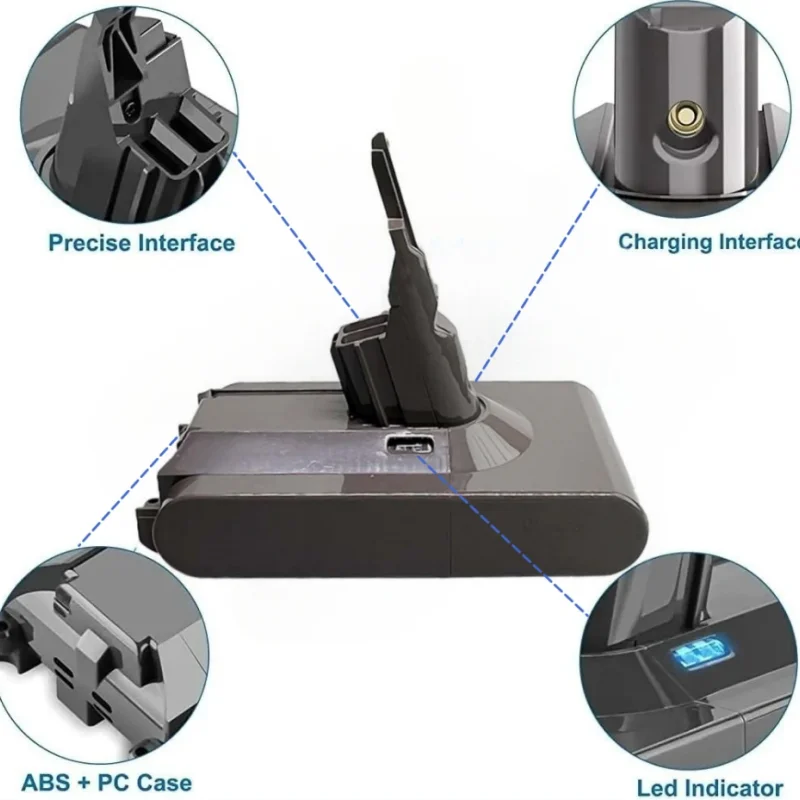 Precise Interface

Charging Interfac

ABS + PC Case

Led Indicator