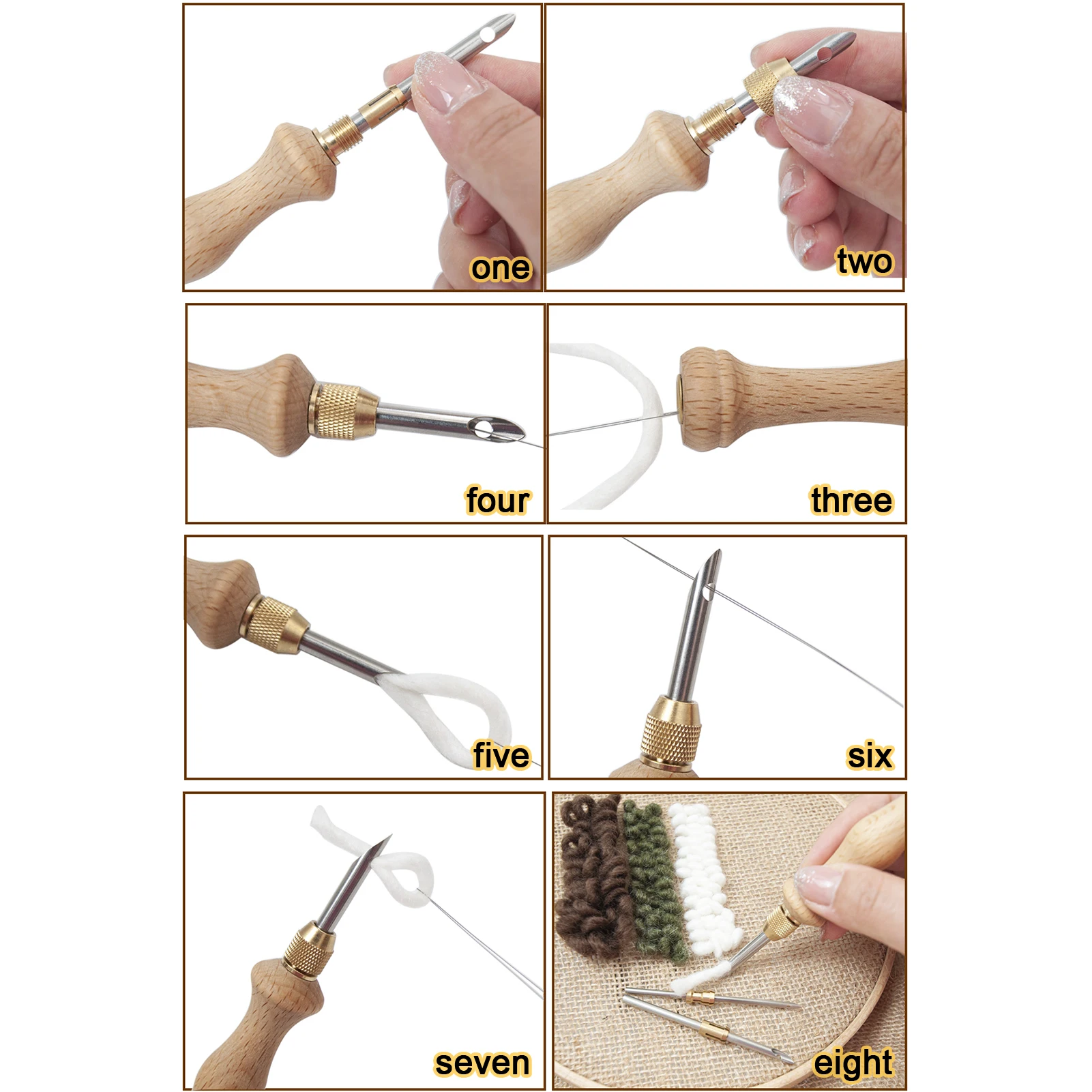 one

two

four

three

five

six

seven

eight