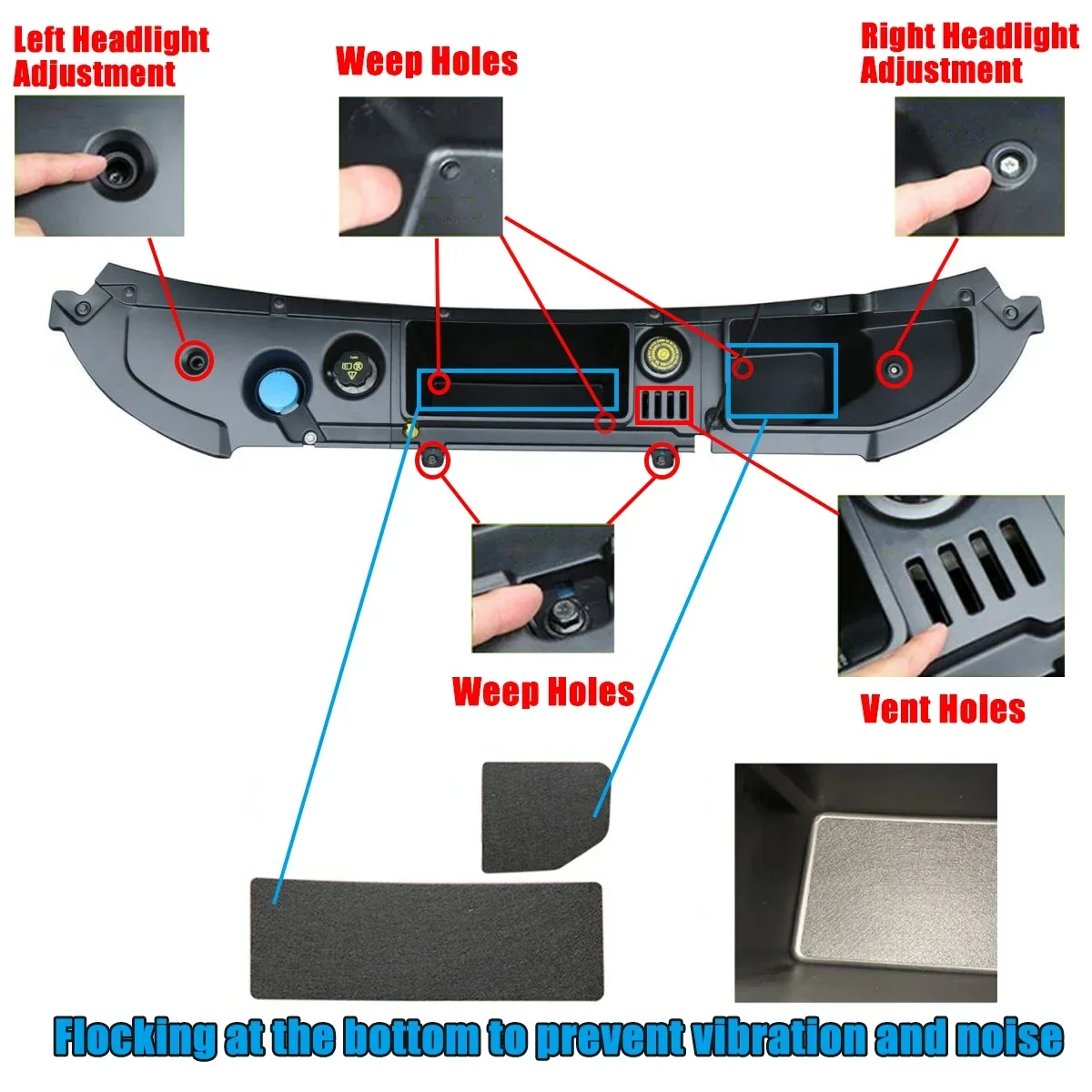 Left Headlight Adjustment

Weep Holes

Right Headlight Adjustment

Weep Holes

Vent Holes

Flocking at the bottom to prevent vibration and noise