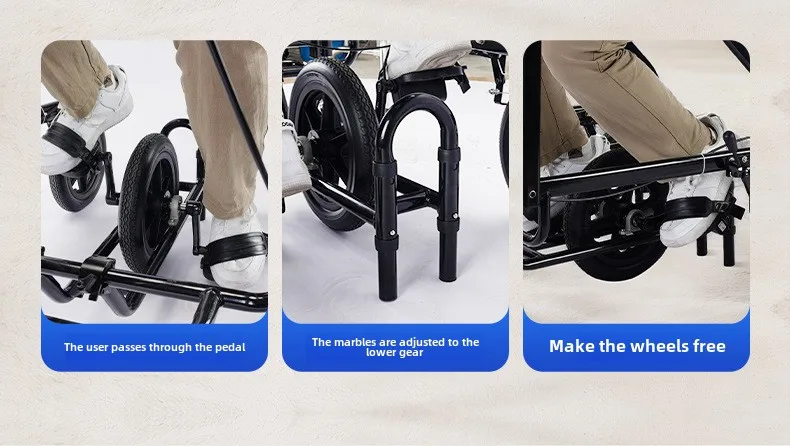 The user passes through the pedal

The marbles are adjusted to the lower gear

Make the wheels free