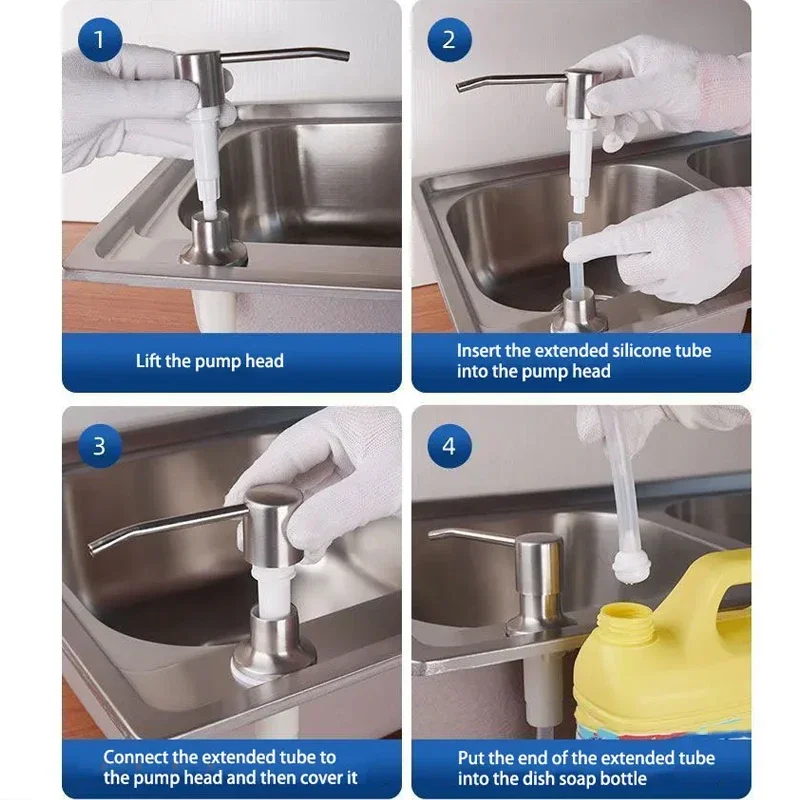 1

Lift the pump head

2

Insert the extended silicone tube into the pump head

3

Connect the extended tube to the pump head and then cover it

4

Put the end of the extended tube into the dish soap bottle