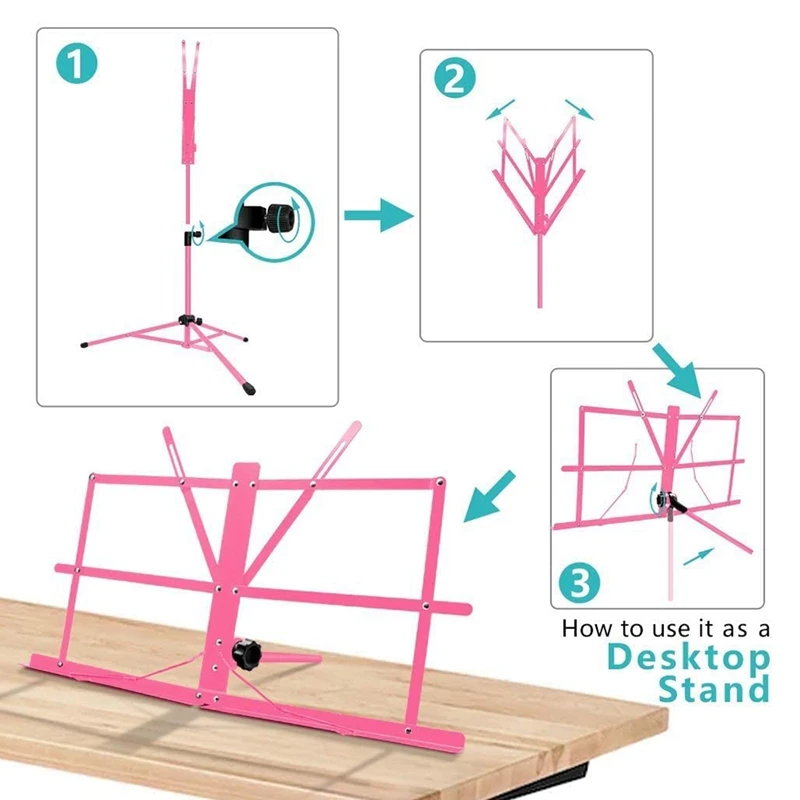 1

2

3

How to use it as a
Desktop
Stand