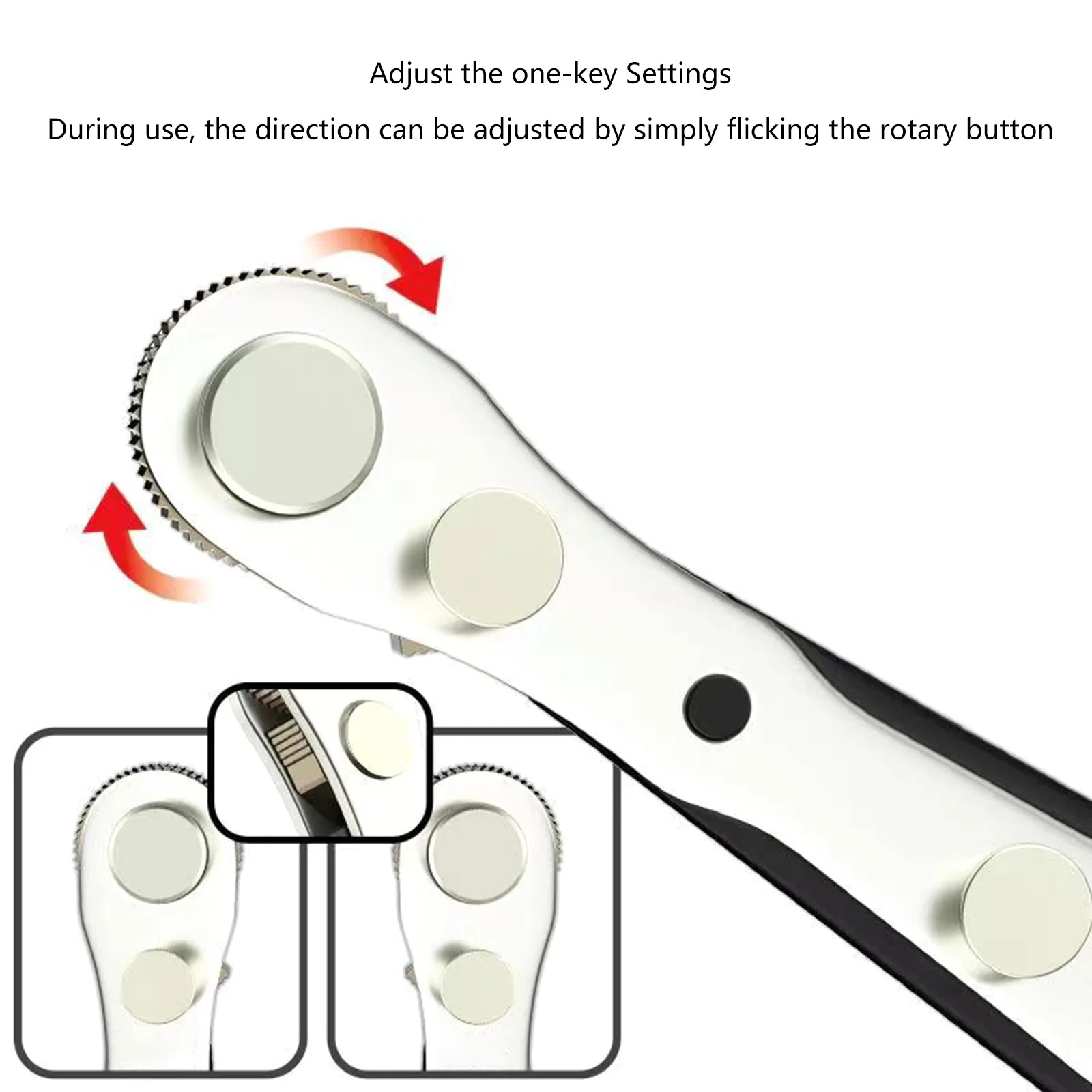 Adjust the one-key Settings

During use, the direction can be adjusted by simply flicking the rotary button