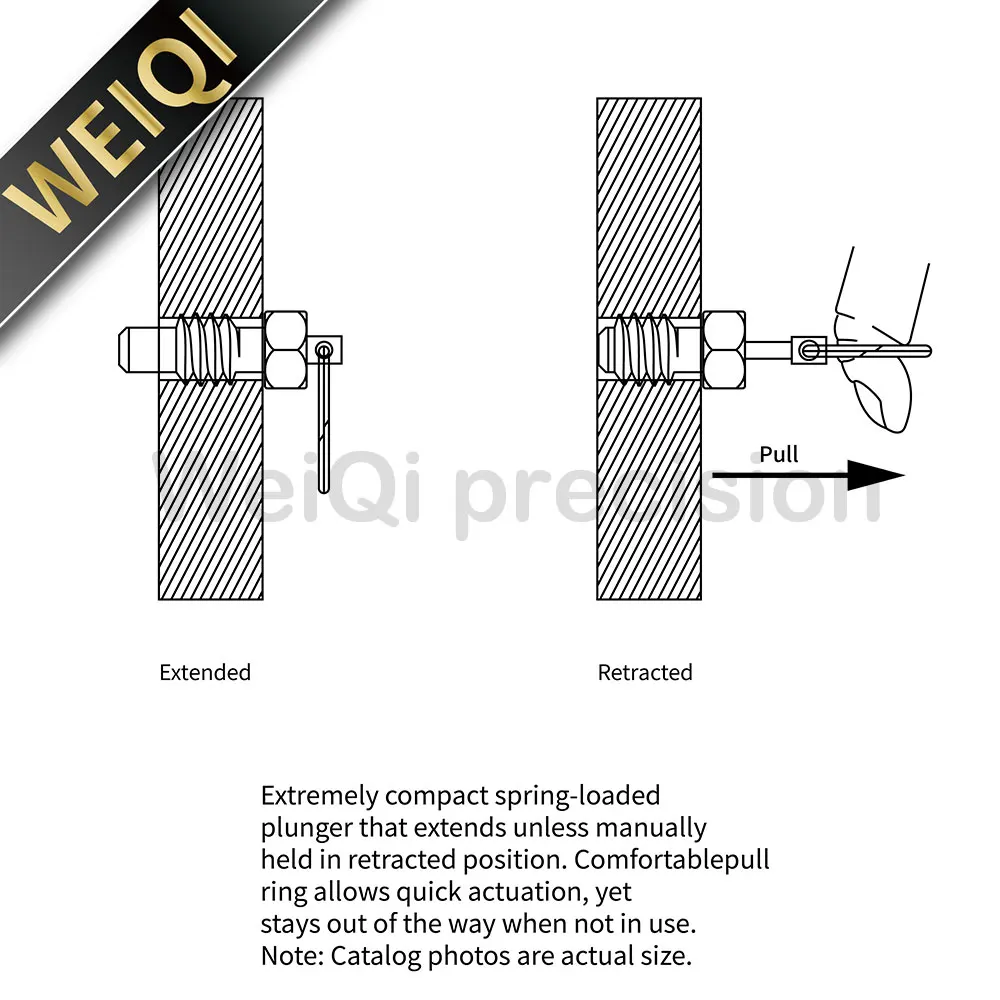 WEIQI

WeiQi precision

Pull

Extended

Retracted

Extremely compact spring-loaded plunger that extends unless manually held in retracted position. Comfortablepull ring allows quick actuation, yet stays out of the way when not in use. Note: Catalog photos are actual size.