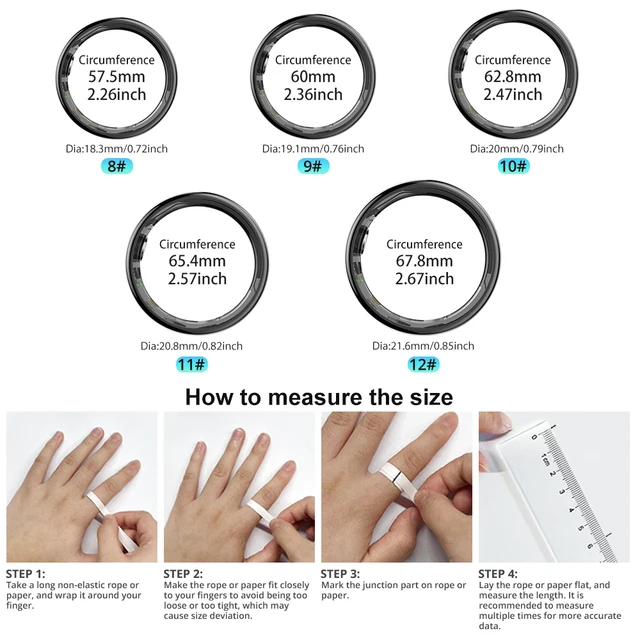 Circumference
57.5mm
2.26inch

Dia:18.3mm/0.72inch
8#

Circumference
60mm
2.36inch

Dia:19.1mm/0.76inch
9#

Circumference
62.8mm
2.47inch

Dia:20mm/0.79inch
10#

Circumference
65.4mm
2.57inch

Dia:20.8mm/0.82inch
11#

Circumference
67.8mm
2.67inch

Dia:21.6mm/0.85inch
12#

How to measure the size

0 1cm 2 3 4 5 6

STEP 1:
Take a long non-elastic rope or paper, and wrap it around your finger.

STEP 2:
Make the rope or paper fit closely to your fingers to avoid being too loose or too tight, which may cause size deviation.

STEP 3:
Mark the junction part on rope or paper.

STEP 4:
Lay the rope or paper flat, and measure the length. It is recommended to measure multiple times for more accurate data.