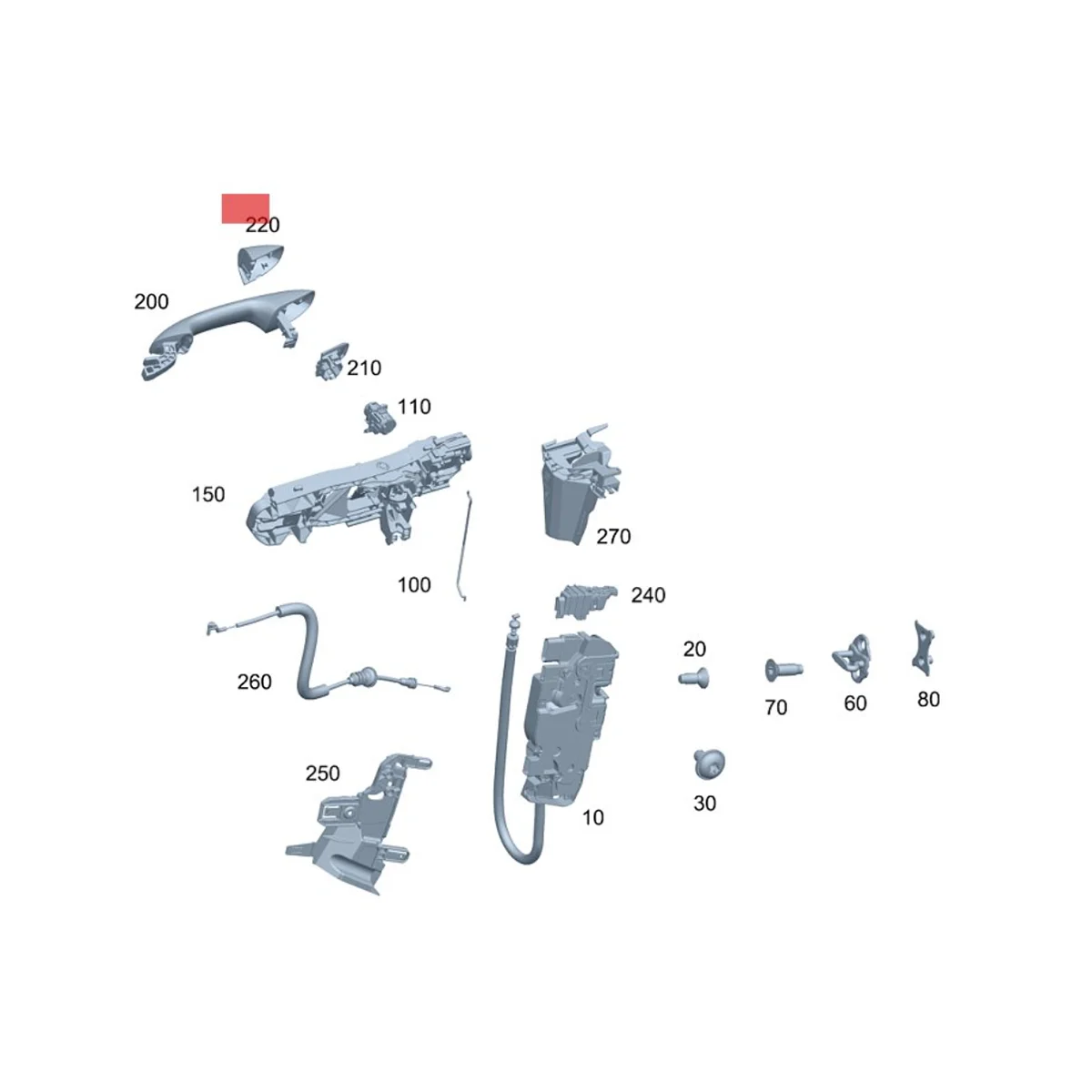 220
200
210
110
150
270
100
240
260
20
70
60
80
250
30
10