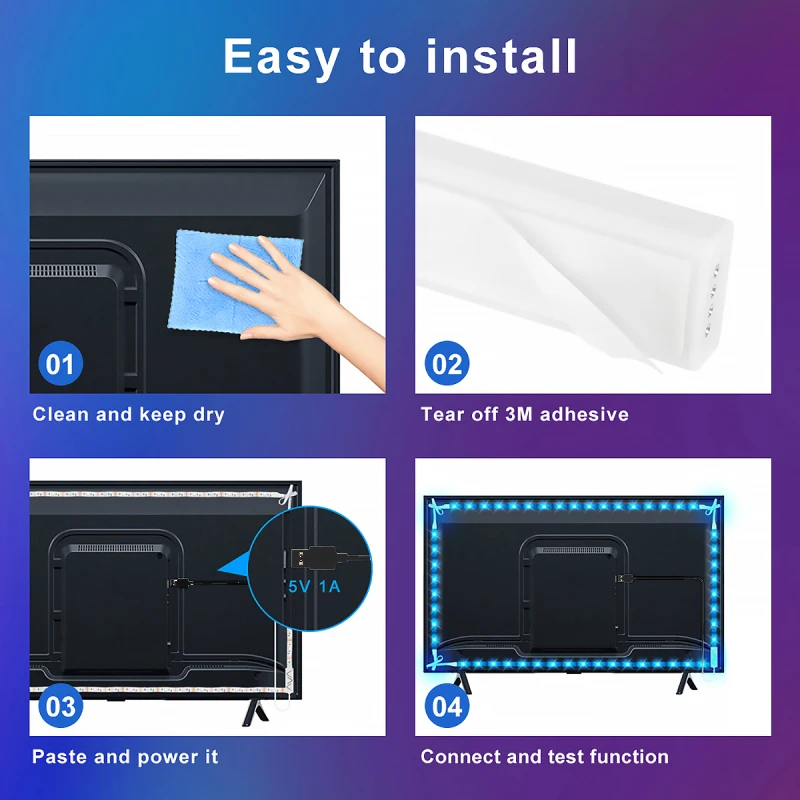 Easy to install

01

Clean and keep dry

02

Tear off 3M adhesive

5V 1A

03

Paste and power it

04

Connect and test function