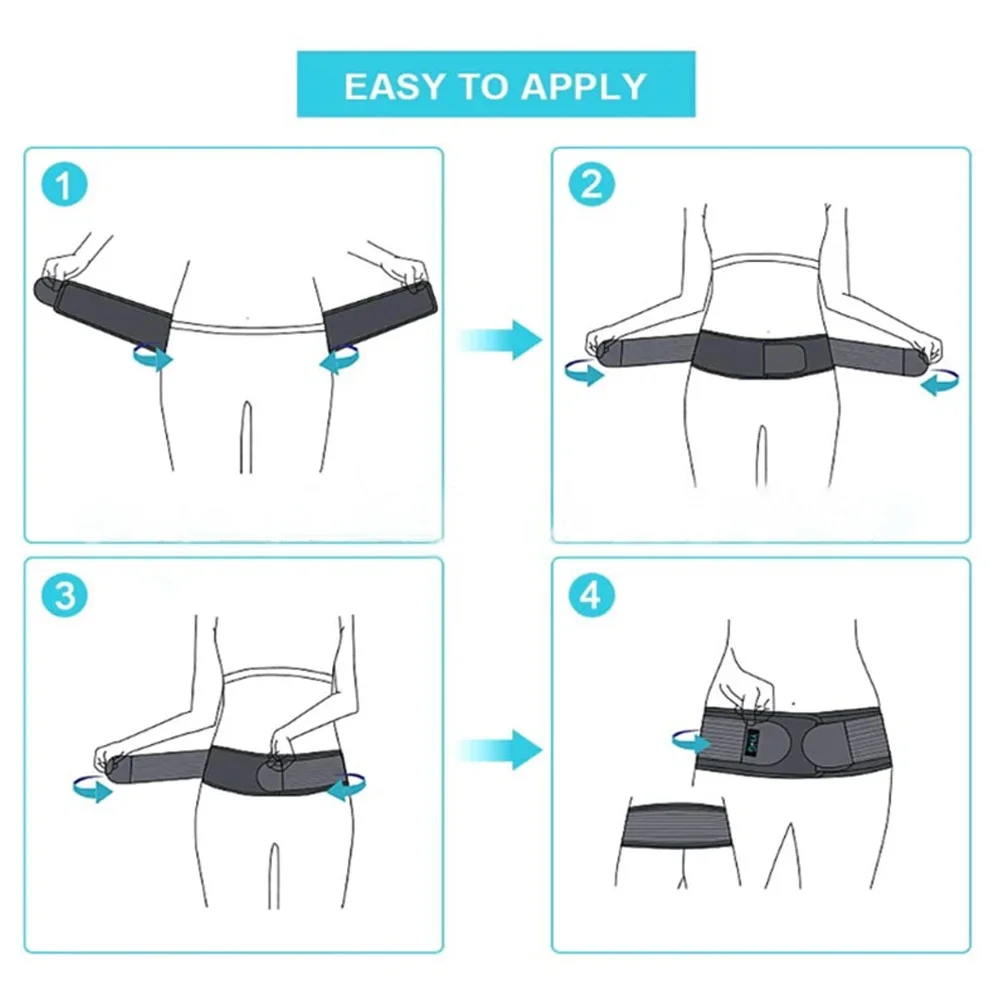 EASY TO APPLY

1

2

3

4