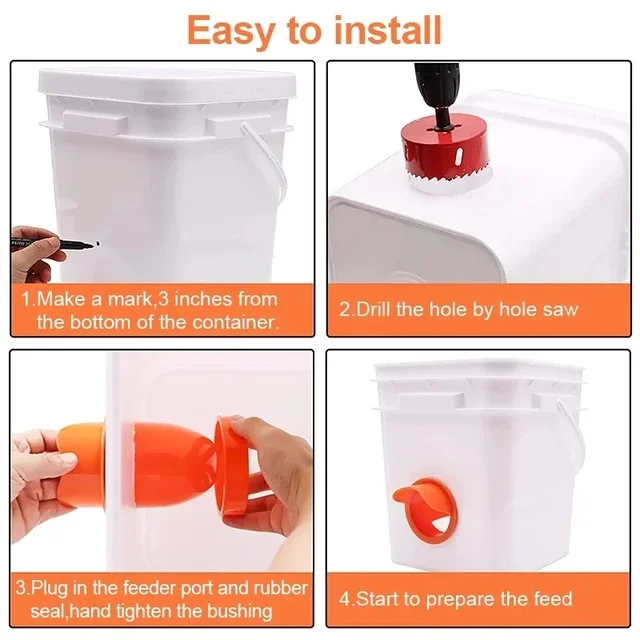 Easy to install

1.Make a mark,3 inches from the bottom of the container.

2.Drill the hole by hole saw

3.Plug in the feeder port and rubber seal,hand tighten the bushing

4.Start to prepare the feed