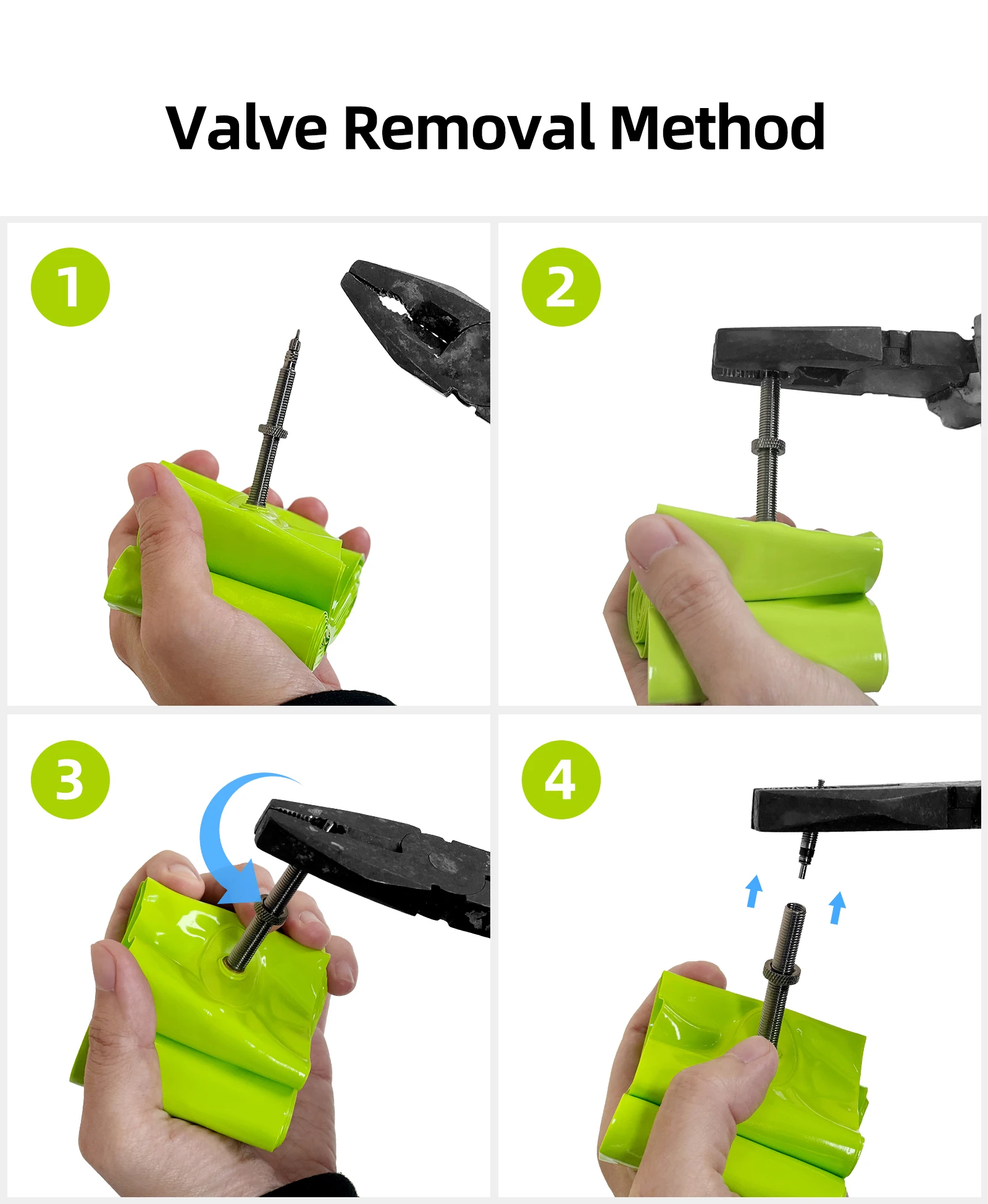 Valve Removal Method

1

2

3

4