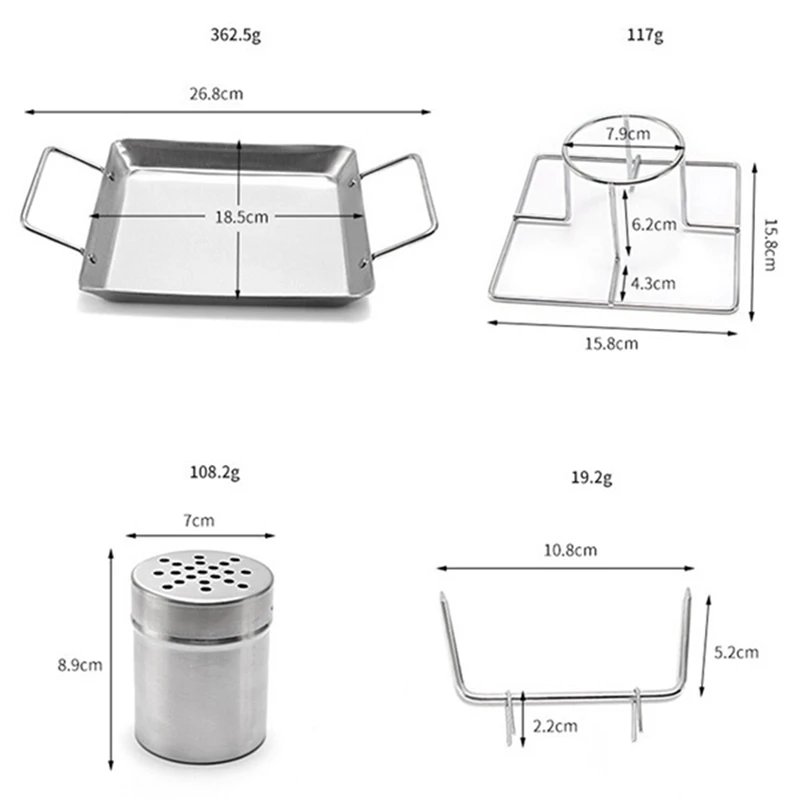 362.5g

26.8cm

18.5cm

117g

7.9cm

6.2cm

4.3cm

15.8cm

15.8cm

108.2g

7cm

8.9cm

19.2g

10.8cm

5.2cm

2.2cm