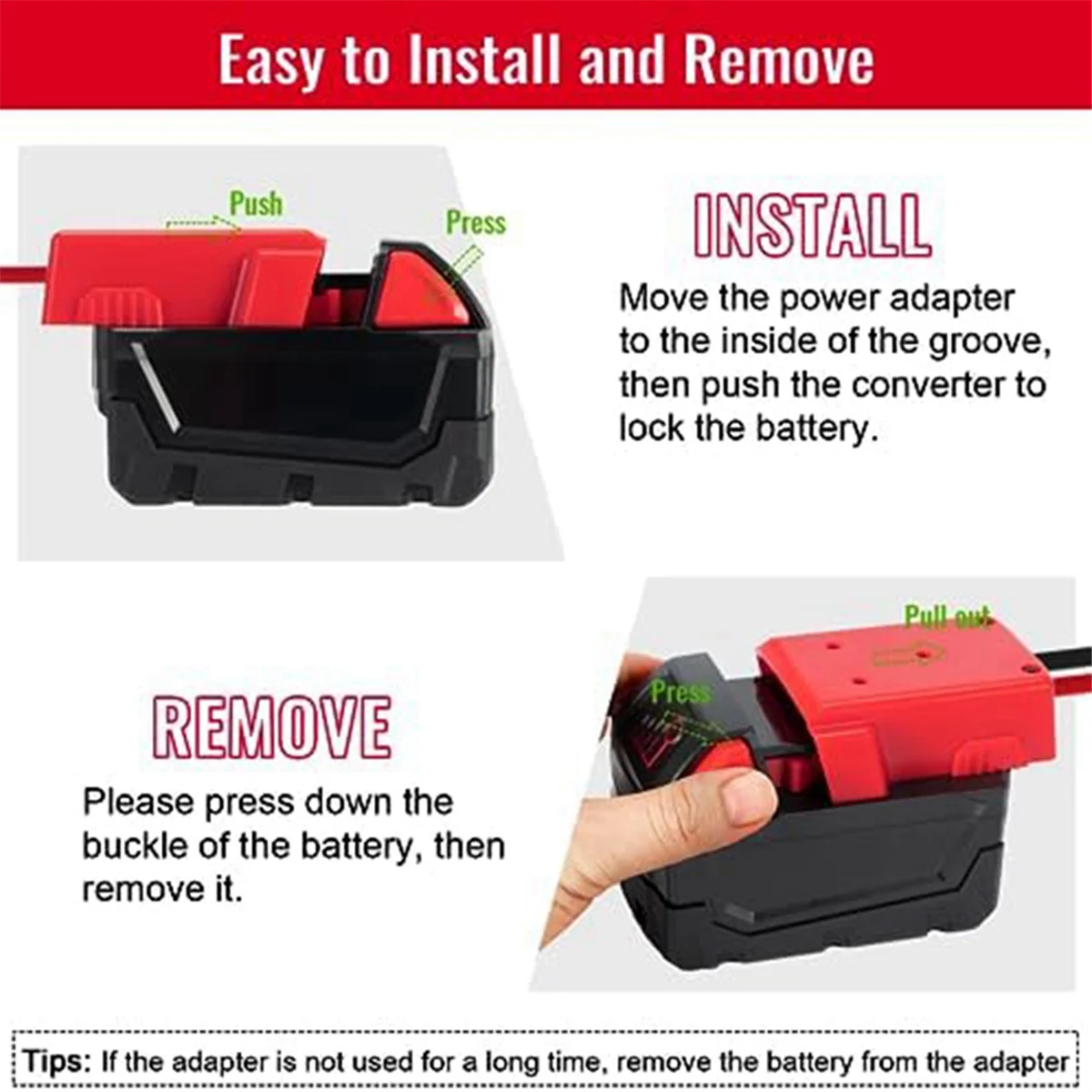 Easy to Install and Remove

Push

Press

INSTALL

Move the power adapter to the inside of the groove, then push the converter to lock the battery.

Pull out

Press

REMOVE

Please press down the buckle of the battery, then remove it.

Tips: If the adapter is not used for a long time, remove the battery from the adapter